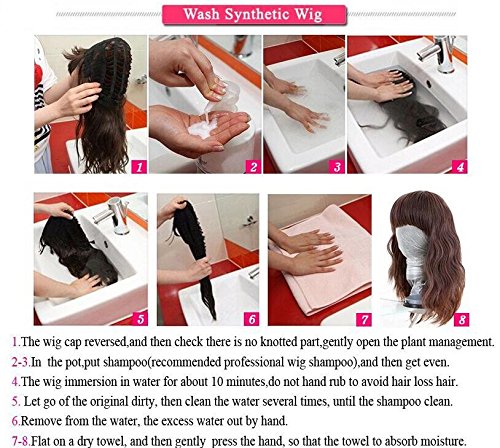 Wash Synthetic Wig

1

2

3

4

5

6

7

8

1.The wig cap reversed,and then check there is no knotted part,gently open the plant management.

2-3.In the pot,put shampoo(recommended professional wig shampoo),and then get even.

4.The wig immersion in water for about 10 minutes,do not hand rub to avoid hair loss hair.

5. Let go of the original dirty, then clean the water several times, until the shampoo clean.

6.Remove from the water, the excess water out by hand.

7-8.Flat on a dry towel, and then gently press the hand, so that the towel to absorb moisture.