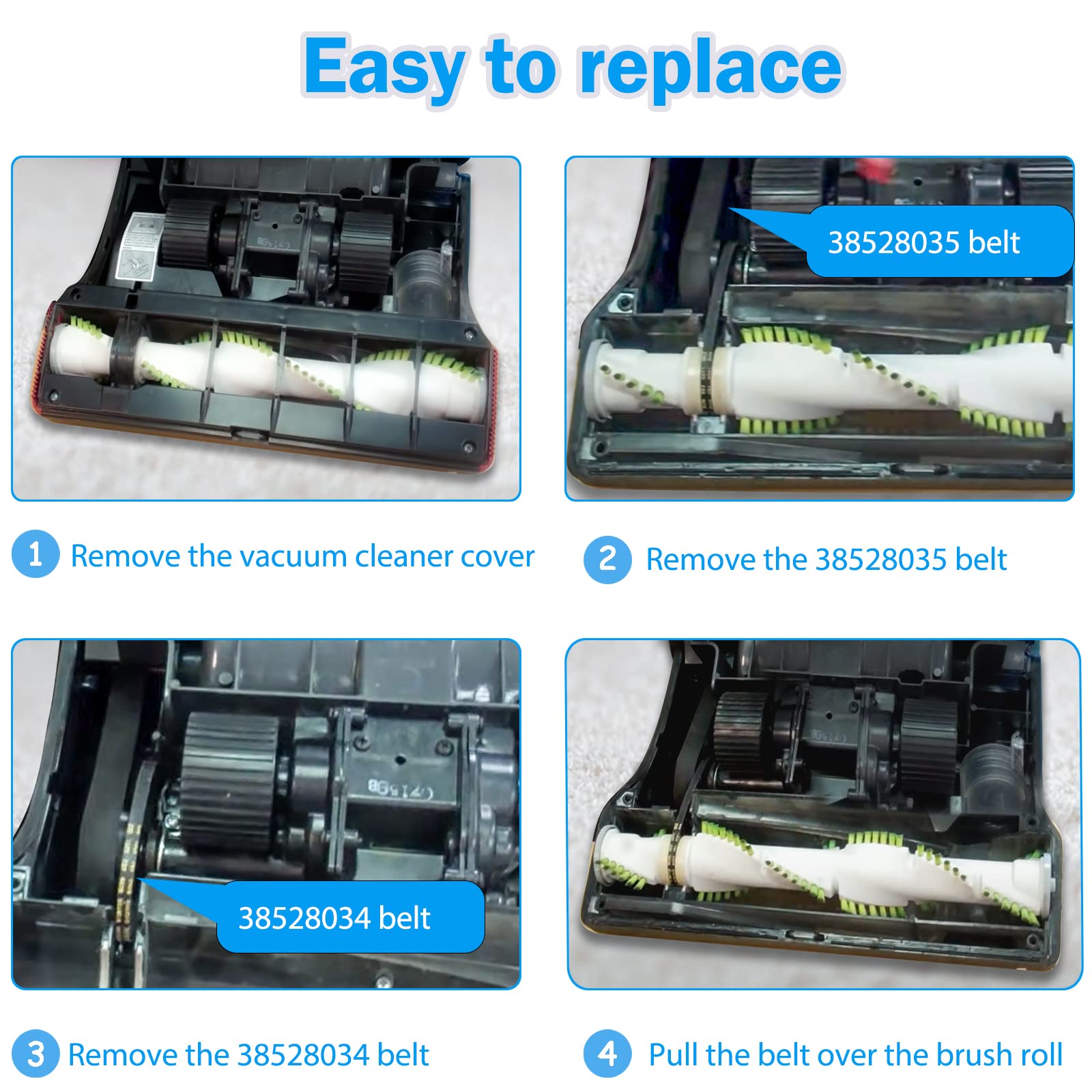 Easy to replace

38528035 belt

1 Remove the vacuum cleaner cover

2 Remove the 38528035 belt

38528034 belt

3 Remove the 38528034 belt

4 Pull the belt over the brush roll