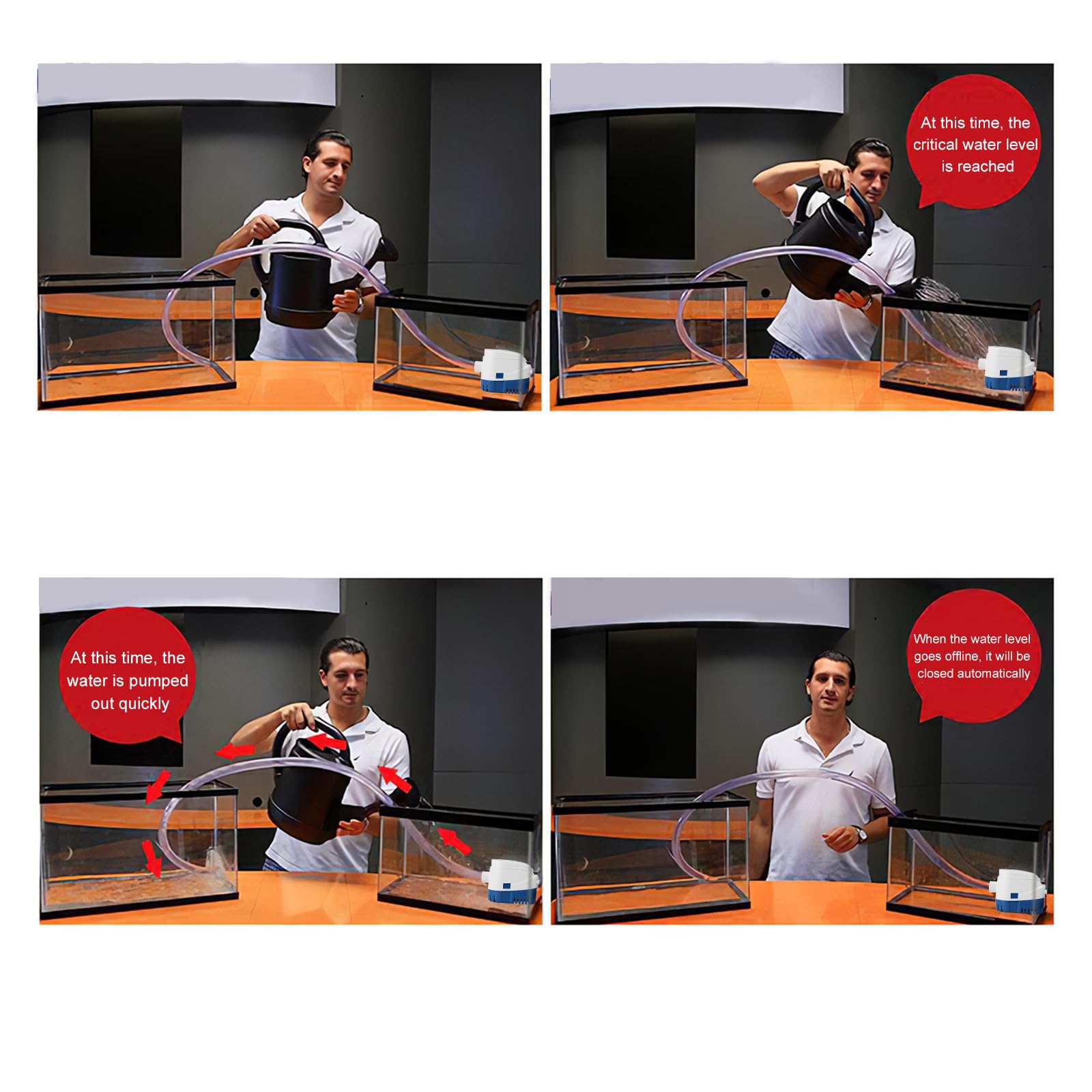 At this time, the critical water level is reached

At this time, the water is pumped out quickly

When the water level goes offline, it will be closed automatically