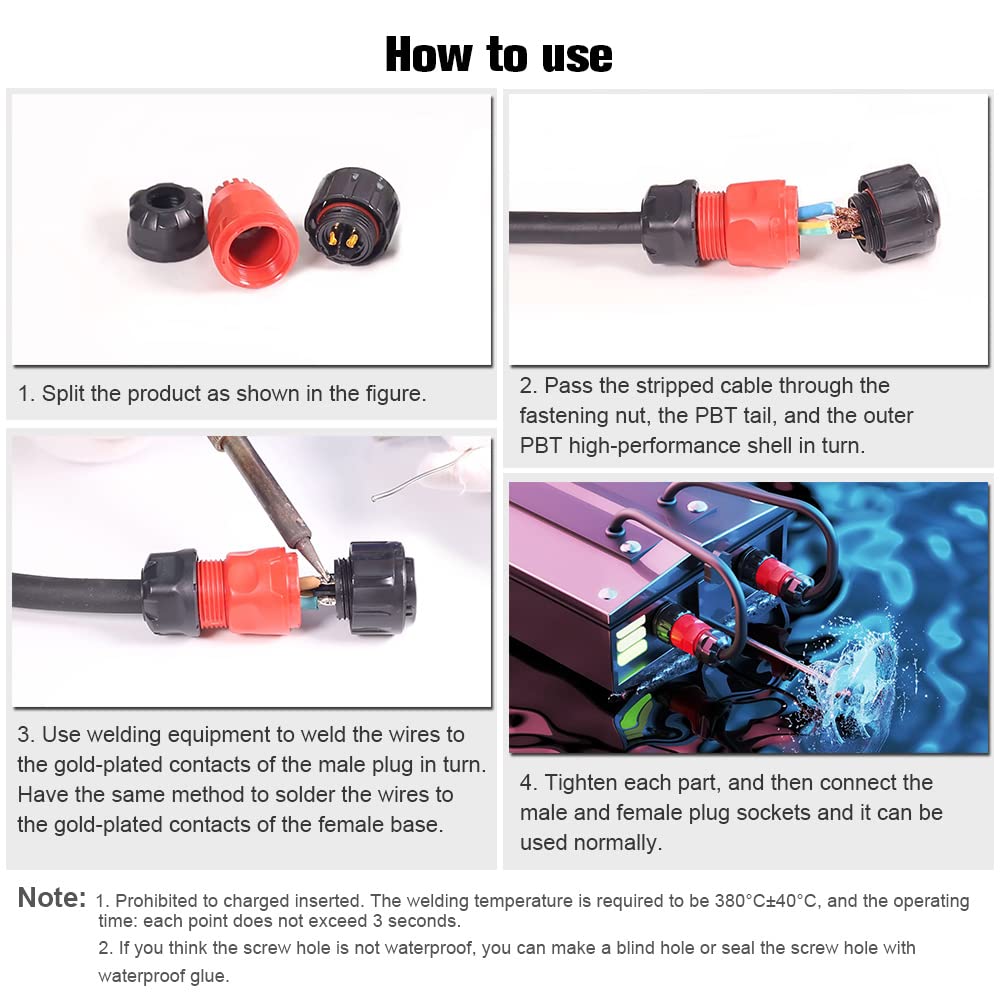 How to use

1. Split the product as shown in the figure.

2. Pass the stripped cable through the fastening nut, the PBT tail, and the outer PBT high-performance shell in turn.

3. Use welding equipment to weld the wires to the gold-plated contacts of the male plug in turn. Have the same method to solder the wires to the gold-plated contacts of the female base.

4. Tighten each part, and then connect the male and female plug sockets and it can be used normally.

Note: 1. Prohibited to charged inserted. The welding temperature is required to be 380°C±40°C, and the operating time: each point does not exceed 3 seconds.

2. If you think the screw hole is not waterproof, you can make a blind hole or seal the screw hole with waterproof glue.