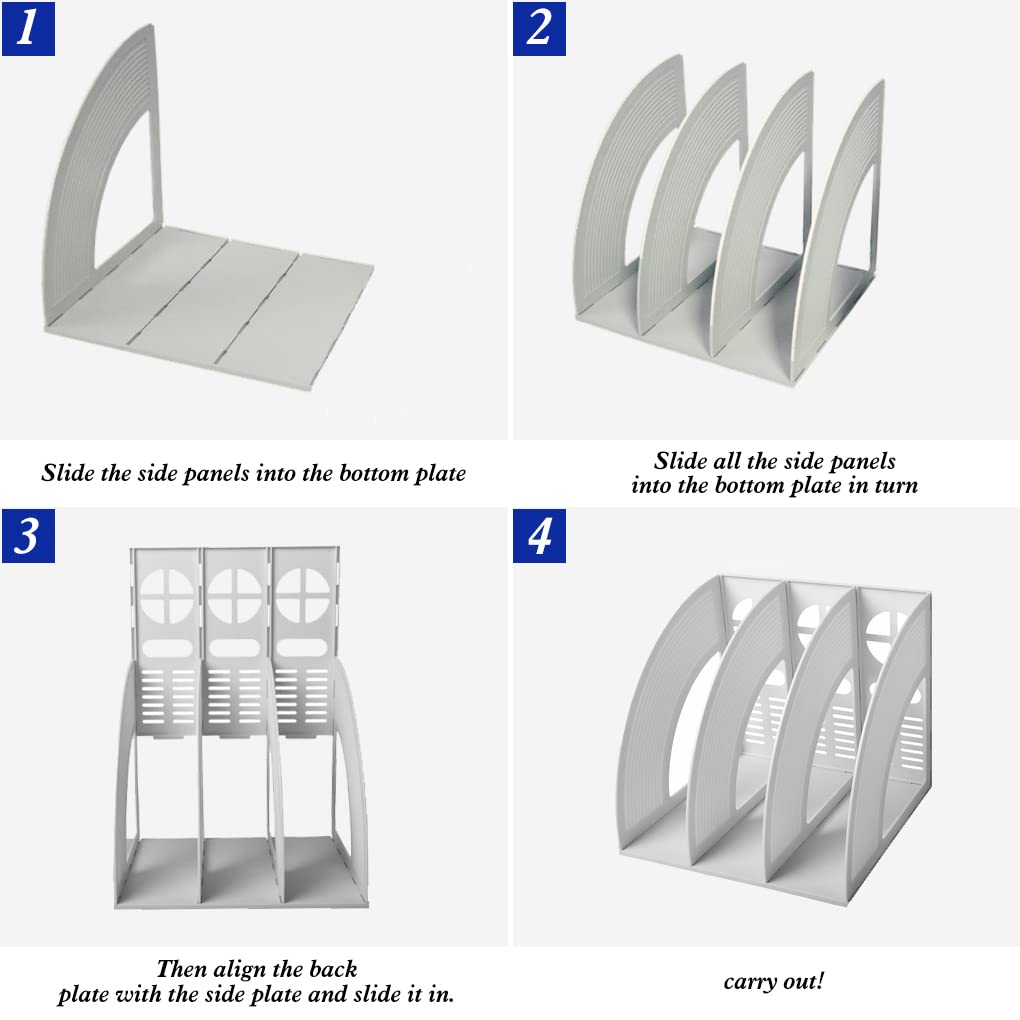 1

Slide the side panels into the bottom plate

2

Slide all the side panels into the bottom plate in turn

3

Then align the back plate with the side plate and slide it in.

4

carry out!