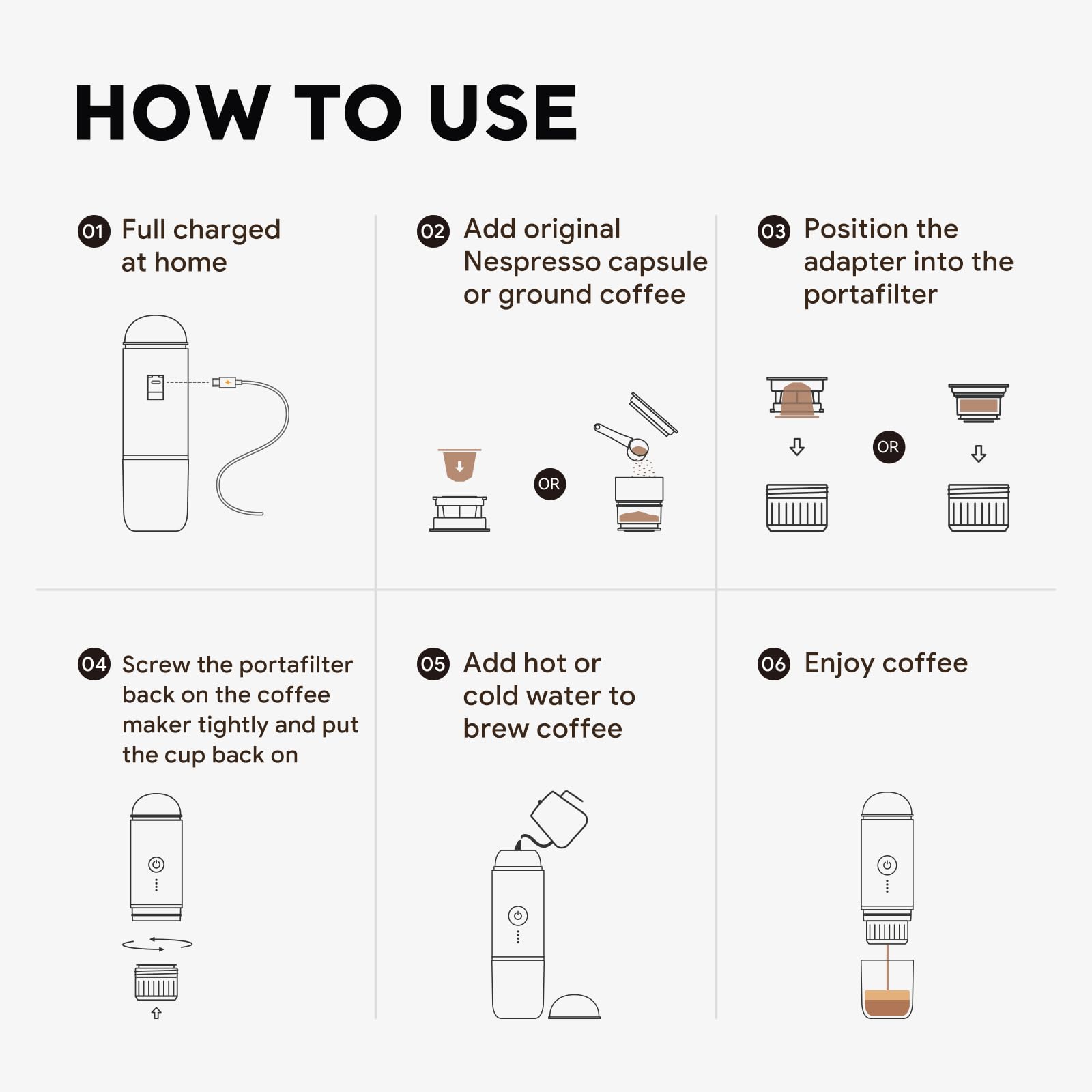 HOW TO USE

01 Full charged at home

02 Add original Nespresso capsule or ground coffee

OR

03 Position the adapter into the portafilter

OR

04 Screw the portafilter back on the coffee maker tightly and put the cup back on

05 Add hot or cold water to brew coffee

06 Enjoy coffee