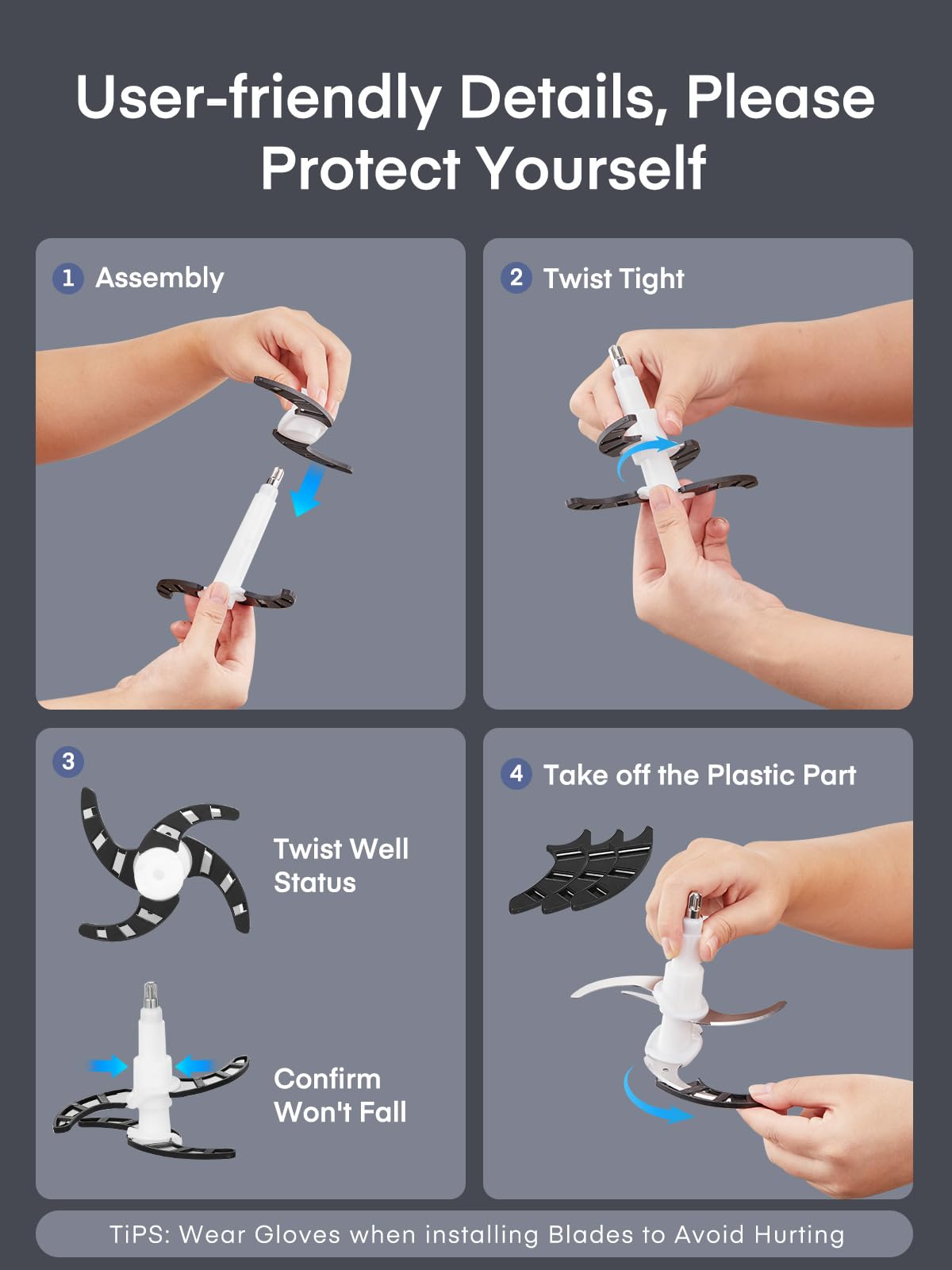 User-friendly Details, Please Protect Yourself

1 Assembly

2 Twist Tight

3

Twist Well Status

Confirm Won't Fall

4 Take off the Plastic Part

TiPS: Wear Gloves when installing Blades to Avoid Hurting