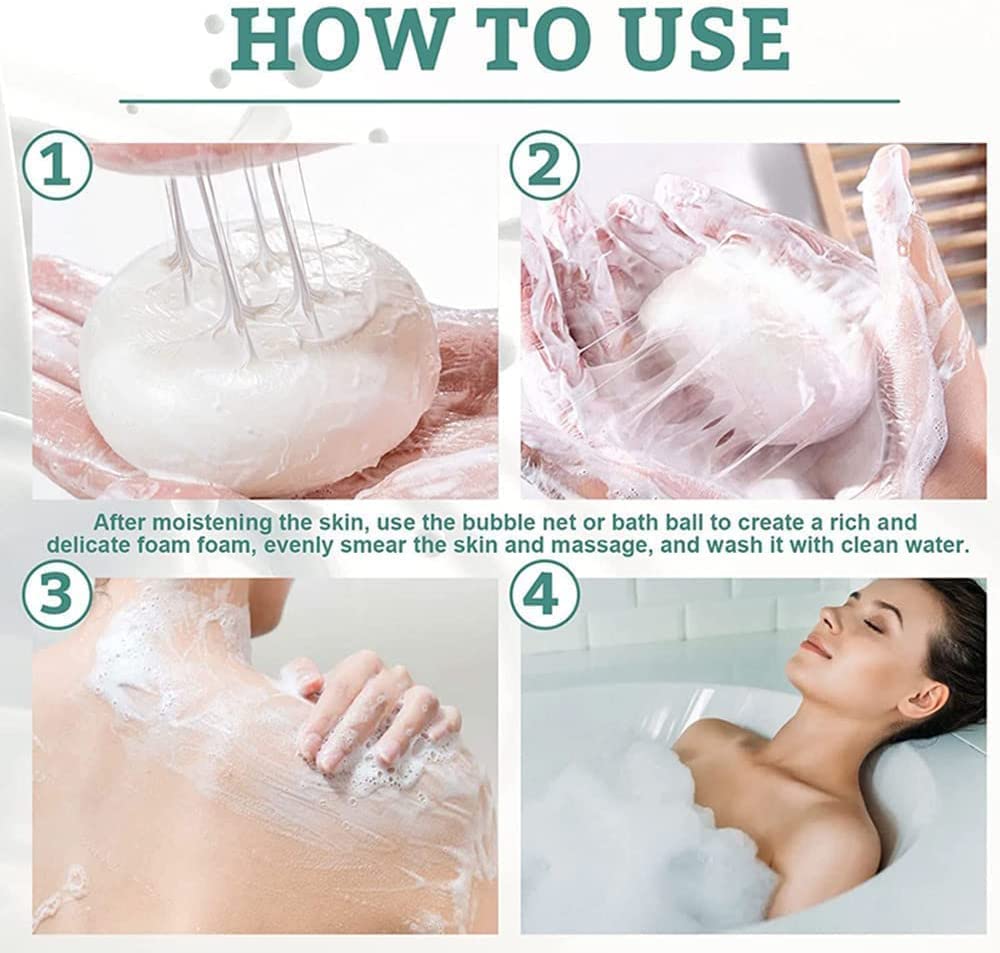 HOW TO USE

1

2

After moistening the skin, use the bubble net or bath ball to create a rich and delicate foam foam, evenly smear the skin and massage, and wash it with clean water.

3

4