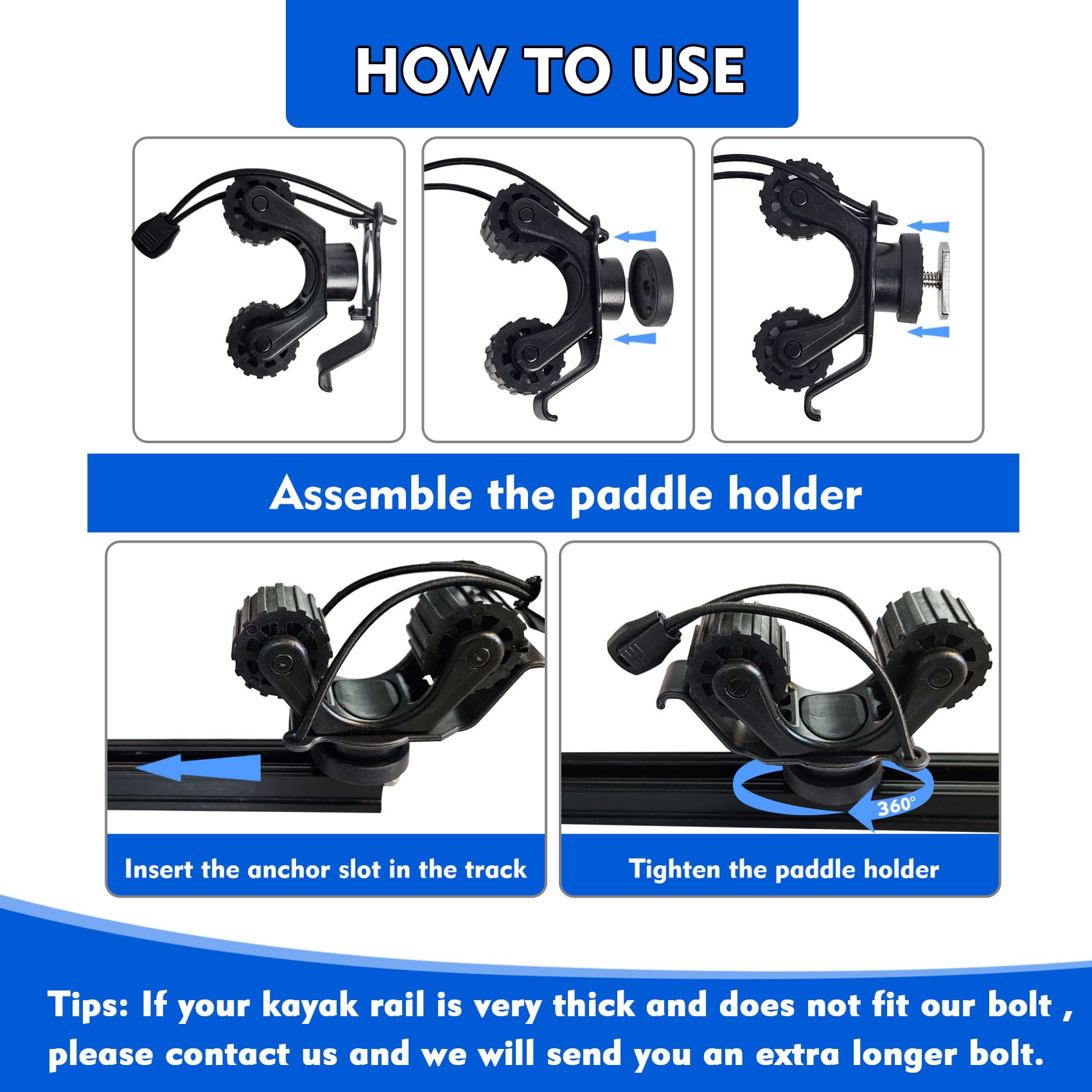 HOW TO USE

Assemble the paddle holder

360°

Insert the anchor slot in the track

Tighten the paddle holder

Tips: If your kayak rail is very thick and does not fit our bolt , please contact us and we will send you an extra longer bolt.