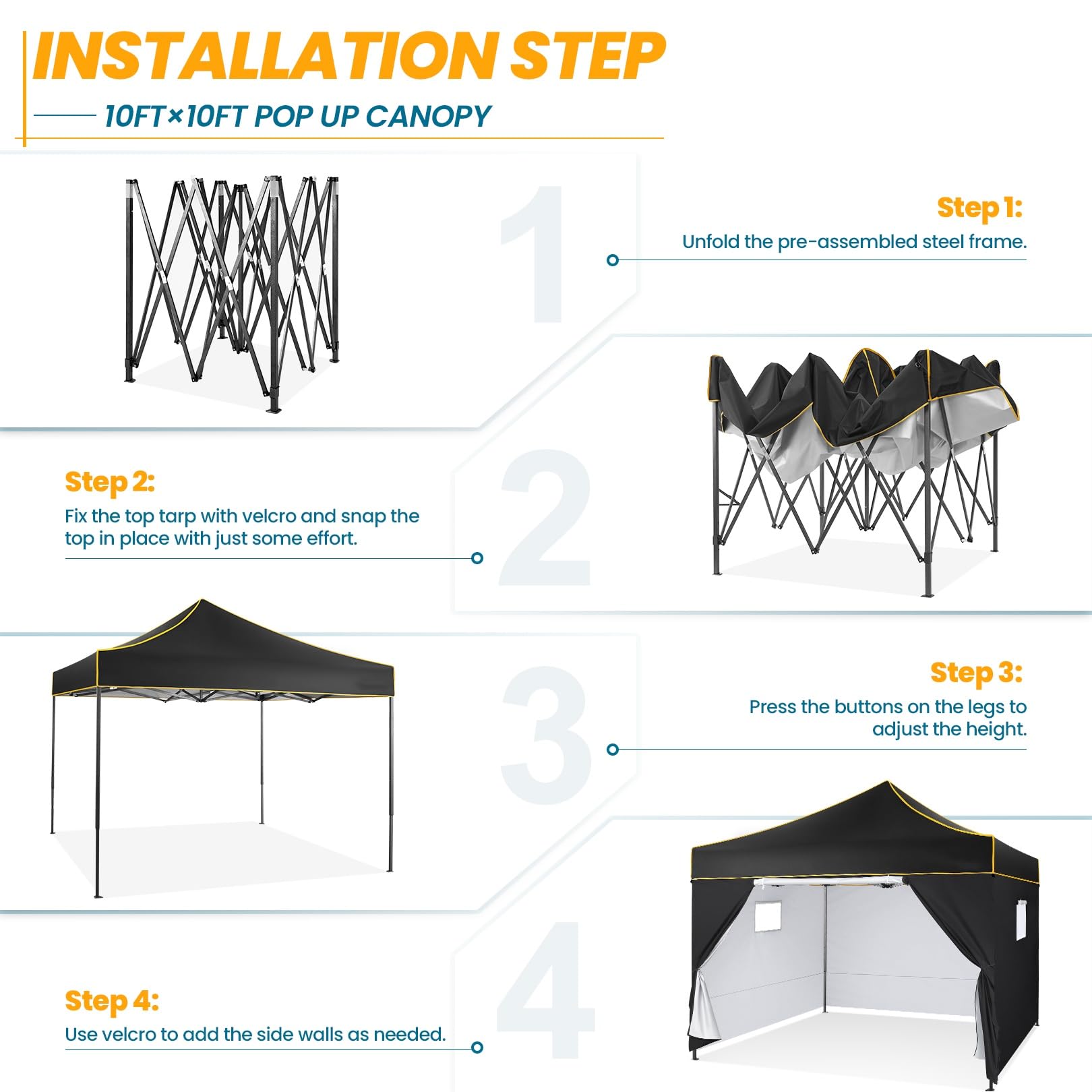 INSTALLATION STEP

10FT×10FT POP UP CANOPY

1

Step 1:
Unfold the pre-assembled steel frame.

2

Step 2:
Fix the top tarp with velcro and snap the top in place with just some effort.

3

Step 3:
Press the buttons on the legs to adjust the height.

4

Step 4:
Use velcro to add the side walls as needed.