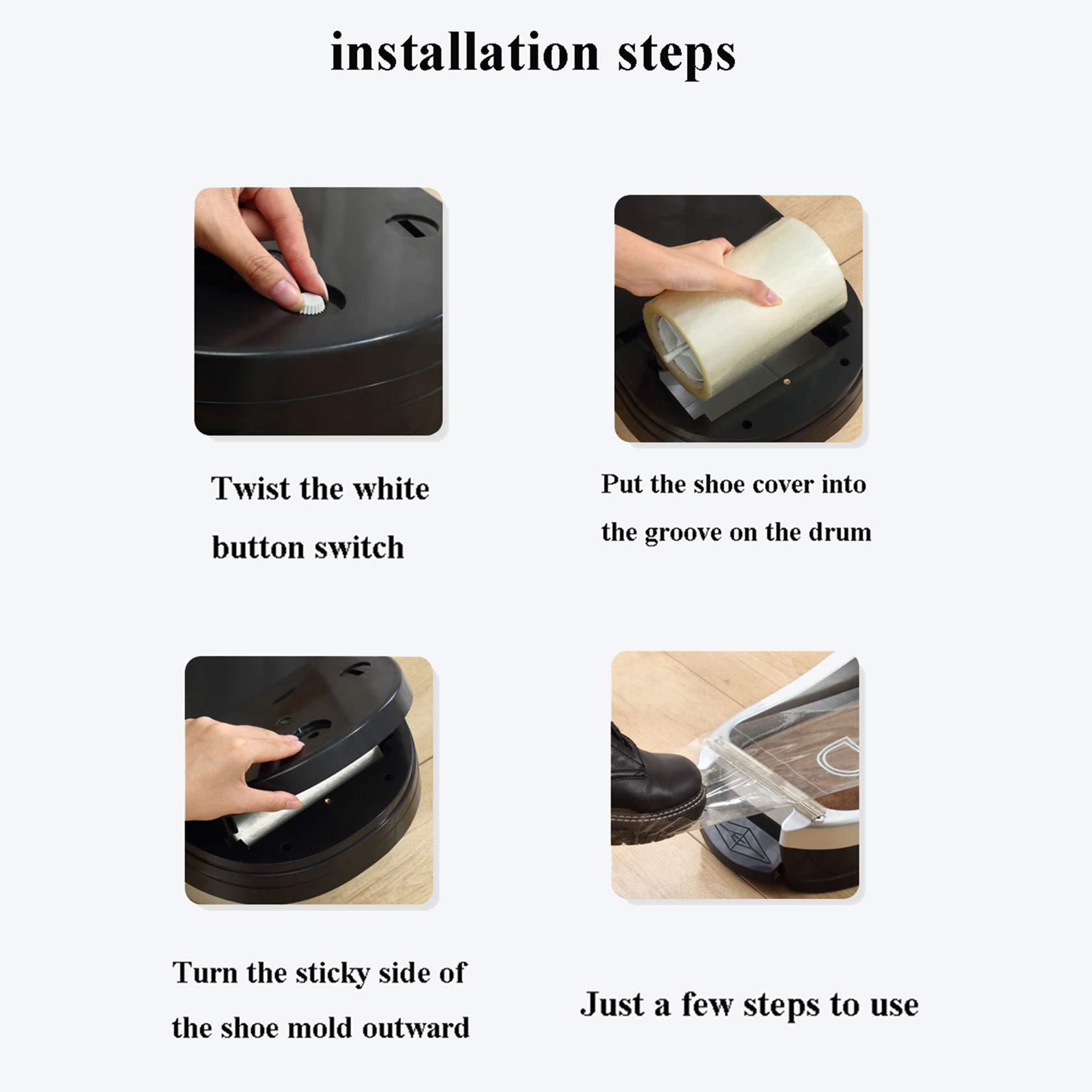 installation steps

Twist the white button switch

Put the shoe cover into the groove on the drum

Turn the sticky side of the shoe mold outward

Just a few steps to use