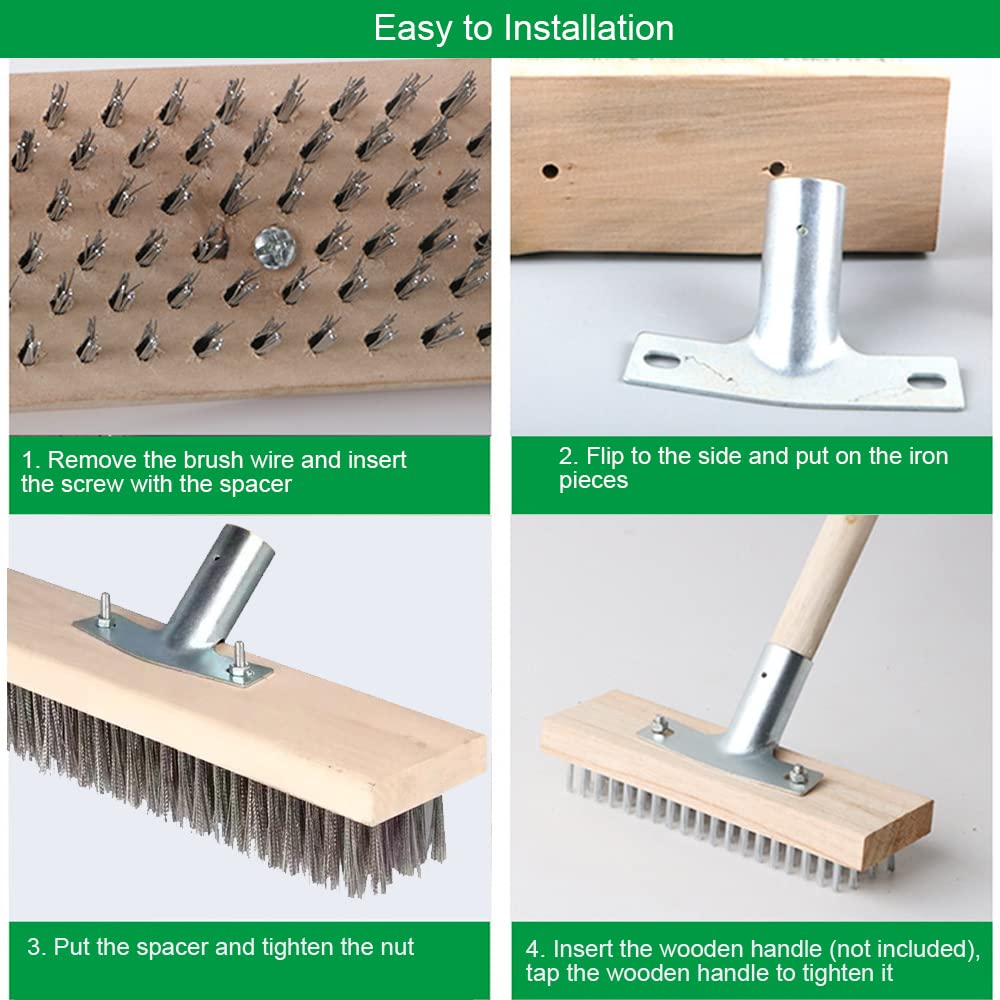 Easy to Installation

1. Remove the brush wire and insert the screw with the spacer

2. Flip to the side and put on the iron pieces

3. Put the spacer and tighten the nut

4. Insert the wooden handle (not included), tap the wooden handle to tighten it