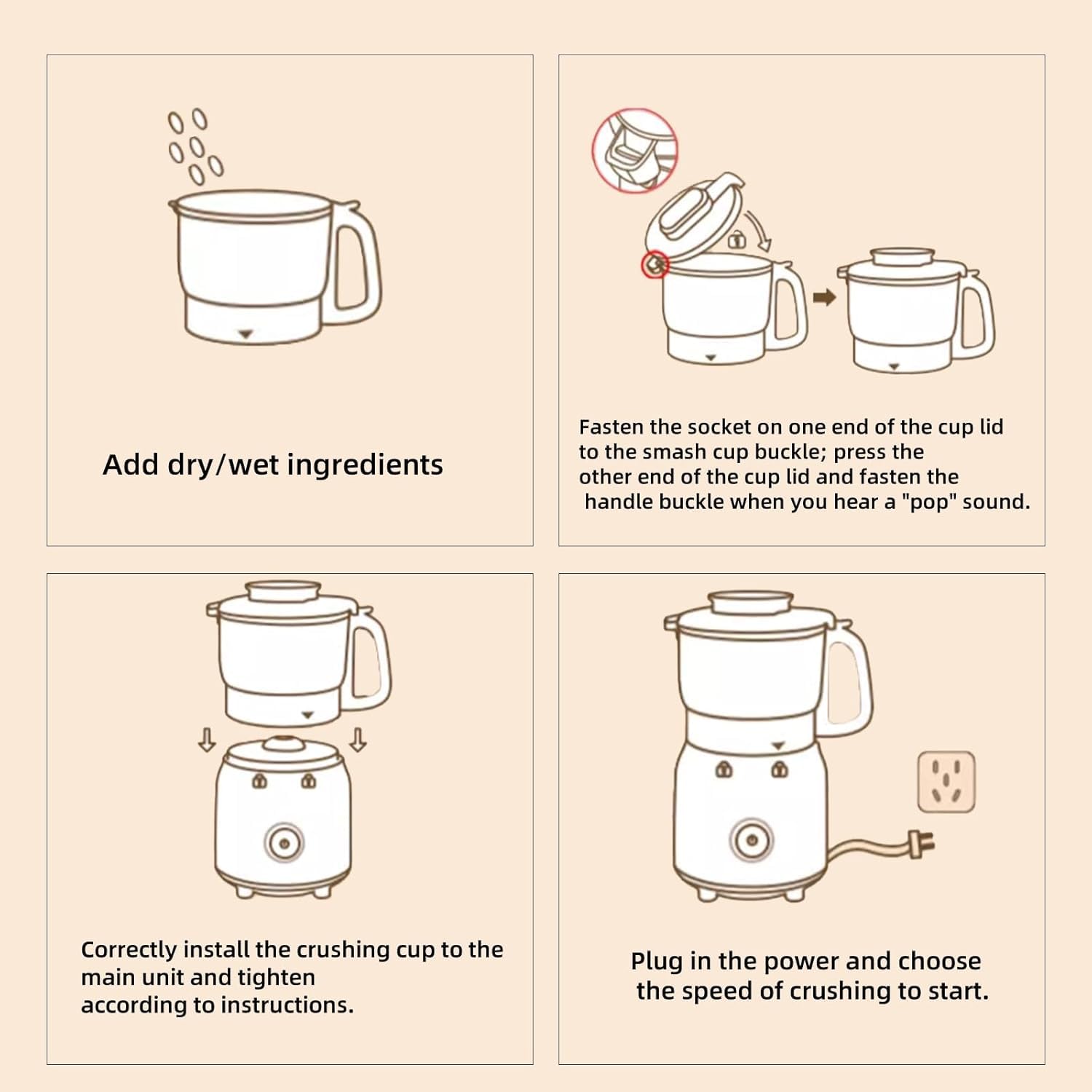 Add dry/wet ingredients

Fasten the socket on one end of the cup lid to the smash cup buckle; press the other end of the cup lid and fasten the handle buckle when you hear a "pop" sound.

Correctly install the crushing cup to the main unit and tighten according to instructions.

Plug in the power and choose the speed of crushing to start.