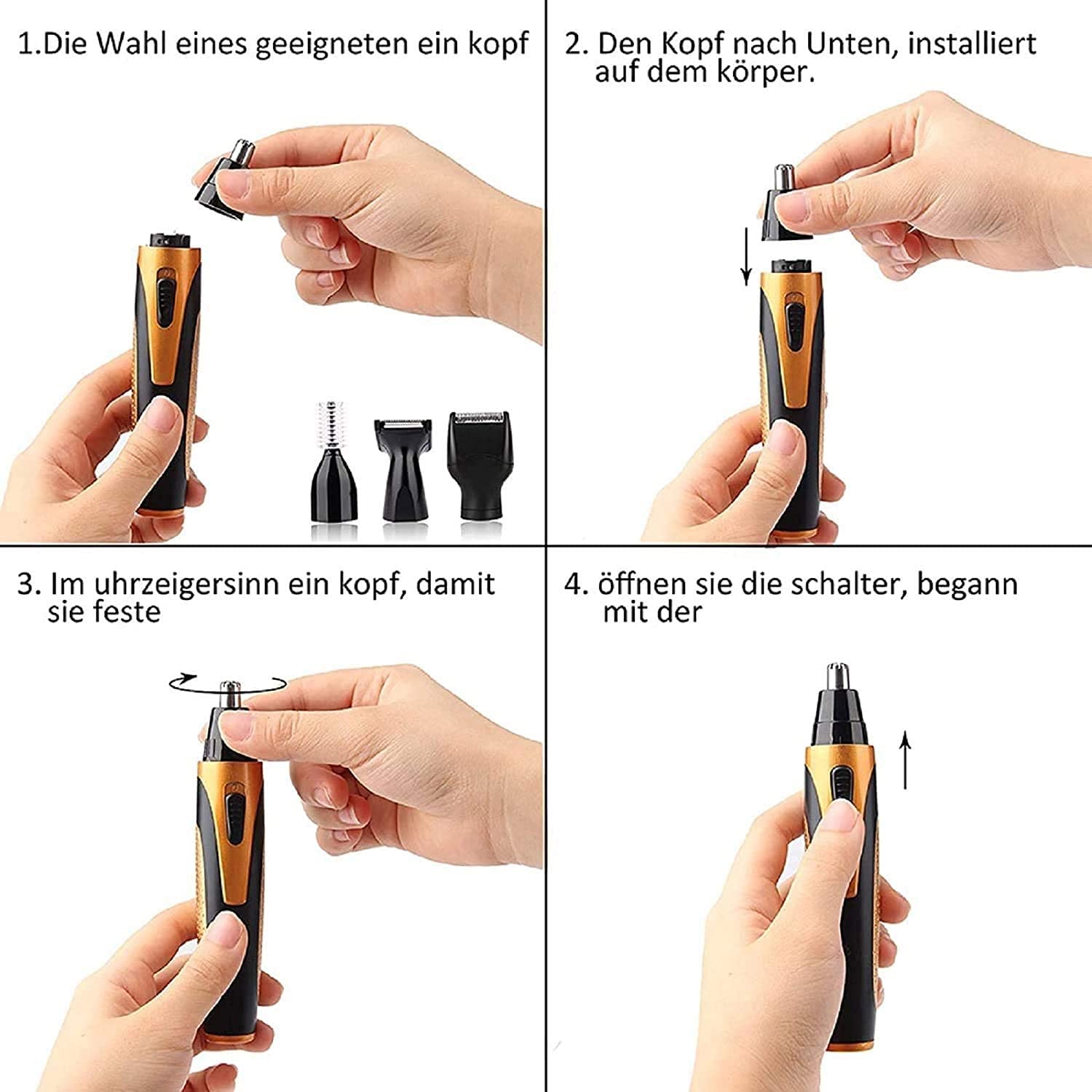 1.Die Wahl eines geeigneten ein kopf

2. Den Kopf nach Unten, installiert auf dem körper.

3. Im uhrzeigersinn ein kopf, damit sie feste

4. öffnen sie die schalter, begann mit der