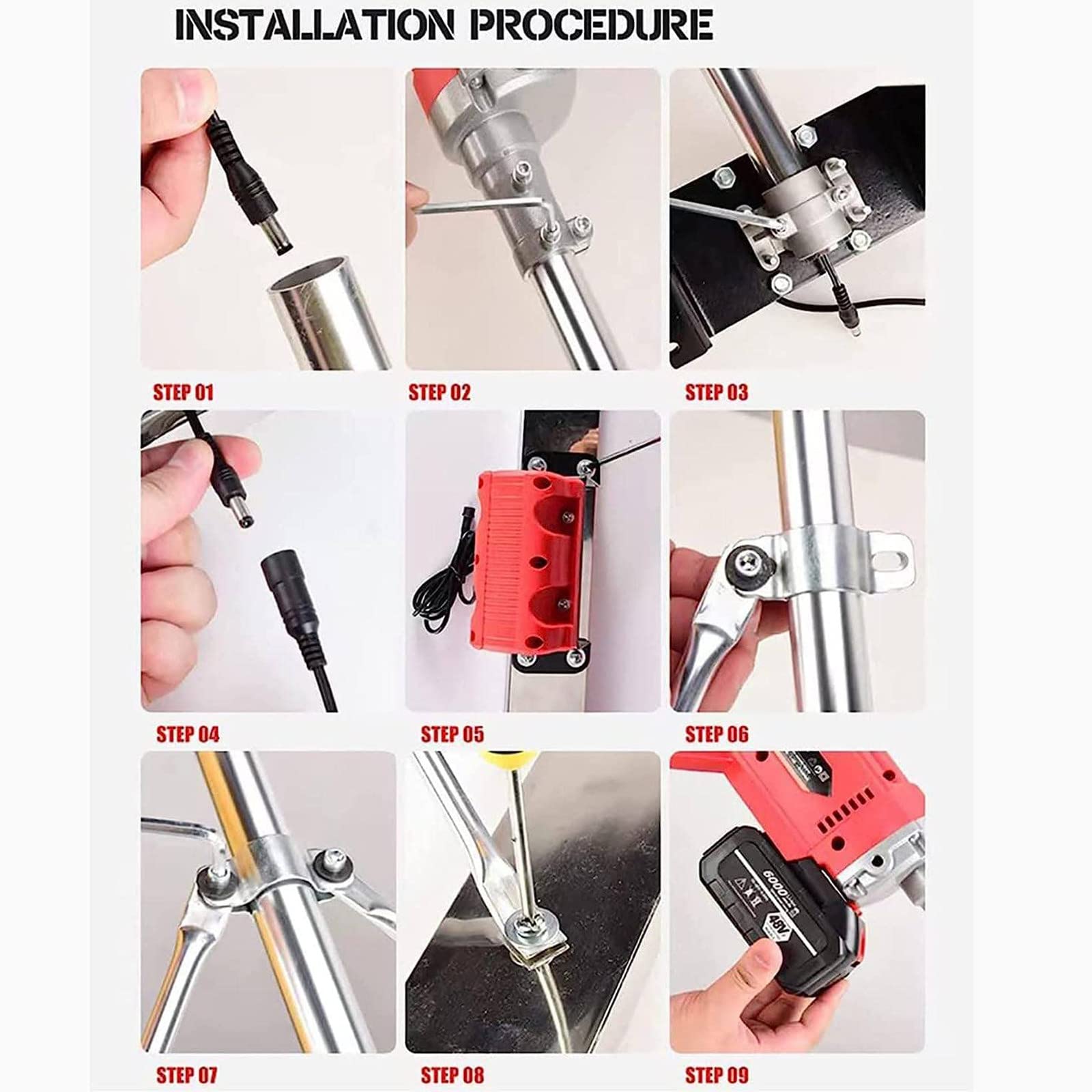 INSTALLATION PROCEDURE

STEP 01

STEP 02

STEP 03

STEP 04

STEP 05

STEP 06

STEP 07

STEP 08

6000

48V

STEP 09