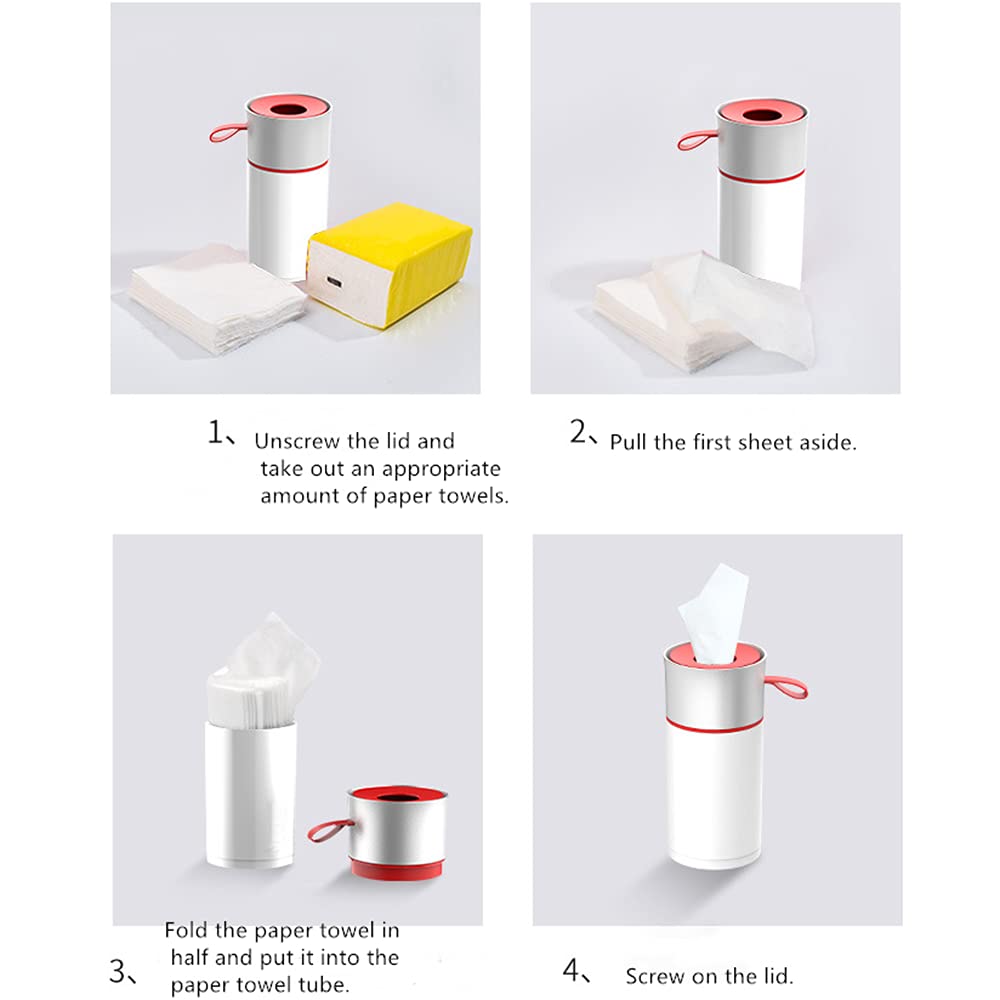 1、Unscrew the lid and take out an appropriate amount of paper towels.

2、Pull the first sheet aside.

3、Fold the paper towel in half and put it into the paper towel tube.

4、Screw on the lid.