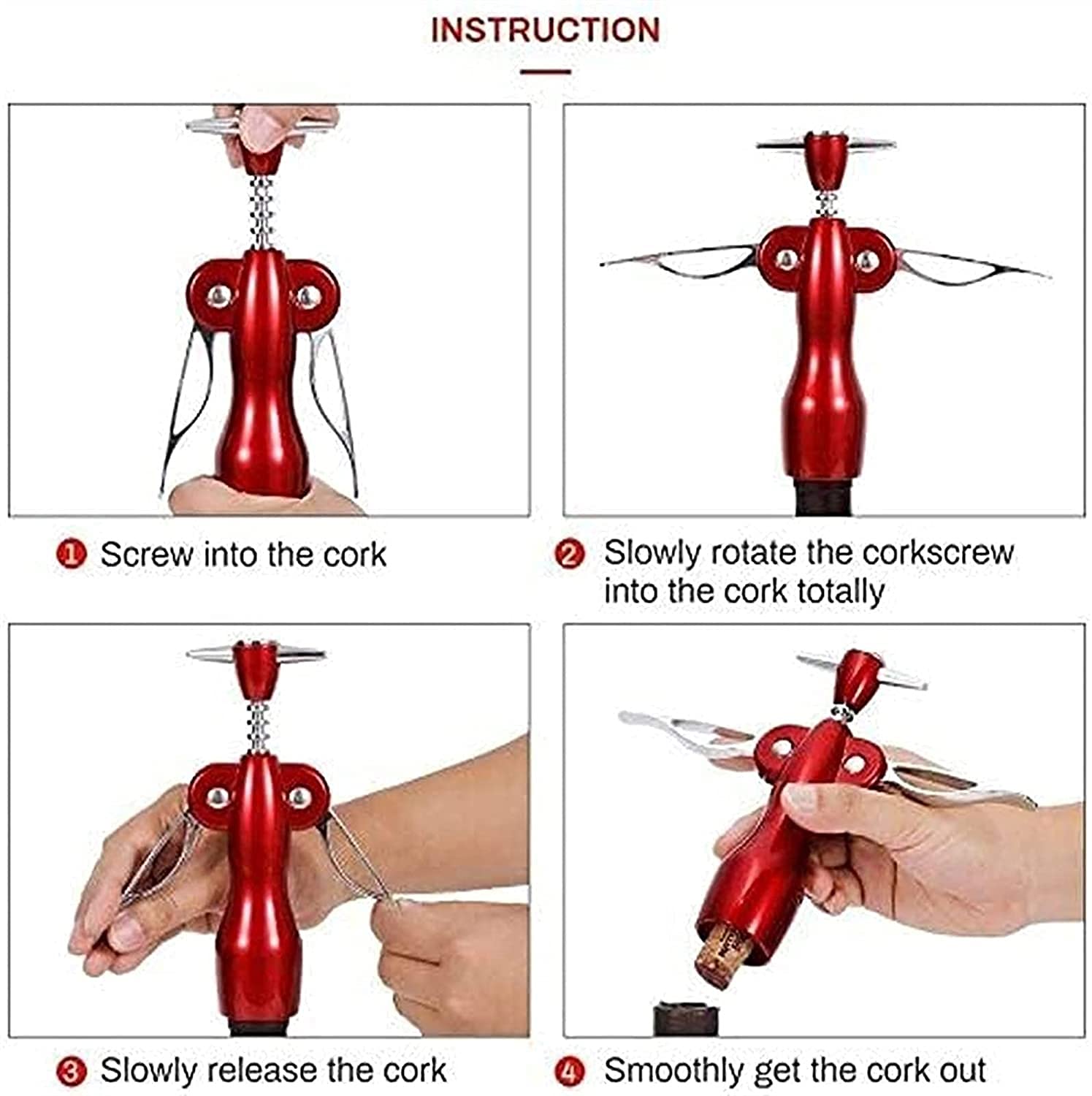 INSTRUCTION

1 Screw into the cork

2 Slowly rotate the corkscrew into the cork totally

3 Slowly release the cork

4 Smoothly get the cork out