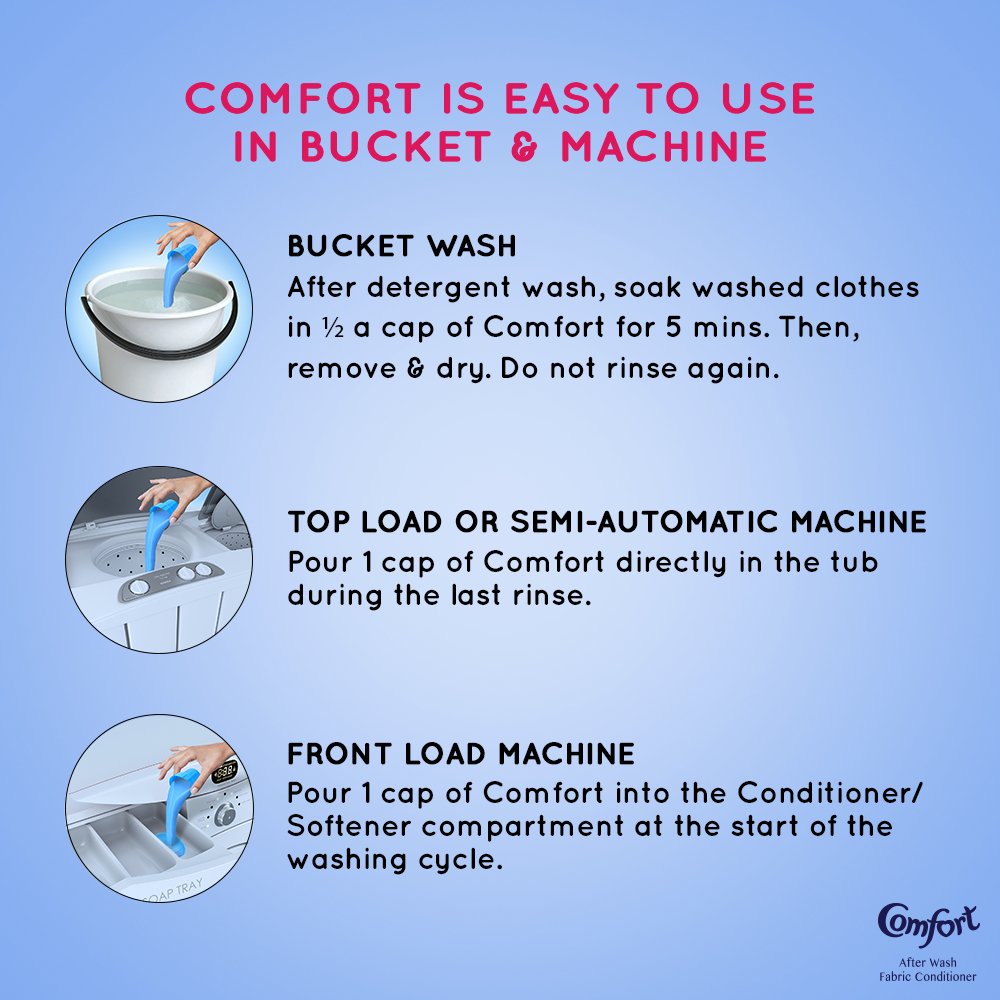 COMFORT IS EASY TO USE IN BUCKET & MACHINE

BUCKET WASH
After detergent wash, soak washed clothes in ½ a cap of Comfort for 5 mins. Then, remove & dry. Do not rinse again.

TOP LOAD OR SEMI-AUTOMATIC MACHINE
Pour 1 cap of Comfort directly in the tub during the last rinse.

FRONT LOAD MACHINE
Pour 1 cap of Comfort into the Conditioner/ Softener compartment at the start of the washing cycle.

SOAP TRAY

Comfort
After Wash
Fabric Conditioner