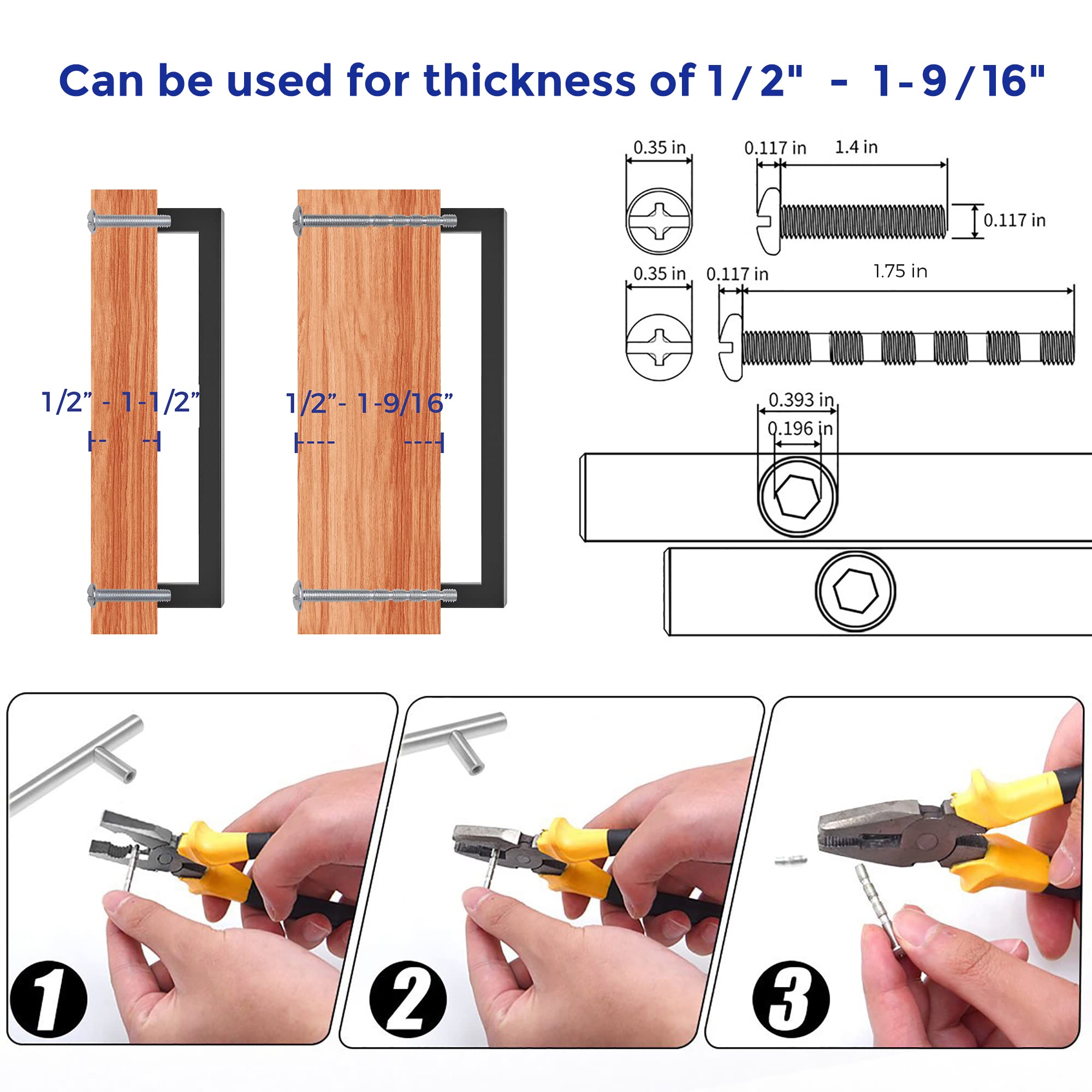 Can be used for thickness of 1/2" - 1-9/16"

1/2” - 1-1/2”

1/2”- 1-9/16”

0.35 in

0.117 in

1.4 in

0.117 in

0.35 in

0.117 in

1.75 in

0.393 in

0.196 in

1

2

3