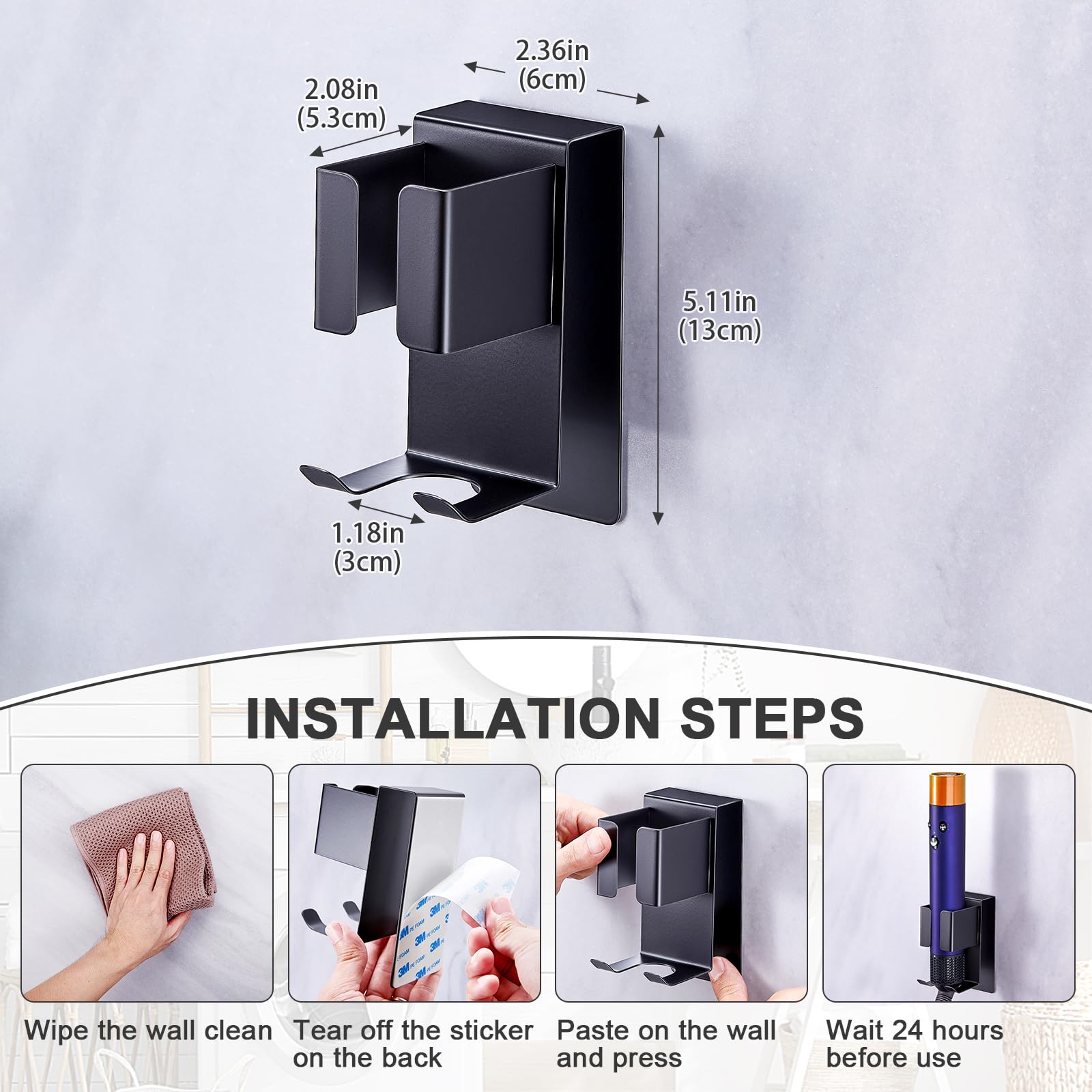 2.36in
(6cm)

2.08in
(5.3cm)

5.11in
(13cm)

1.18in
(3cm)

INSTALLATION STEPS

3M PE FOAM

Wipe the wall clean

Tear off the sticker on the back

Paste on the wall and press

Wait 24 hours before use