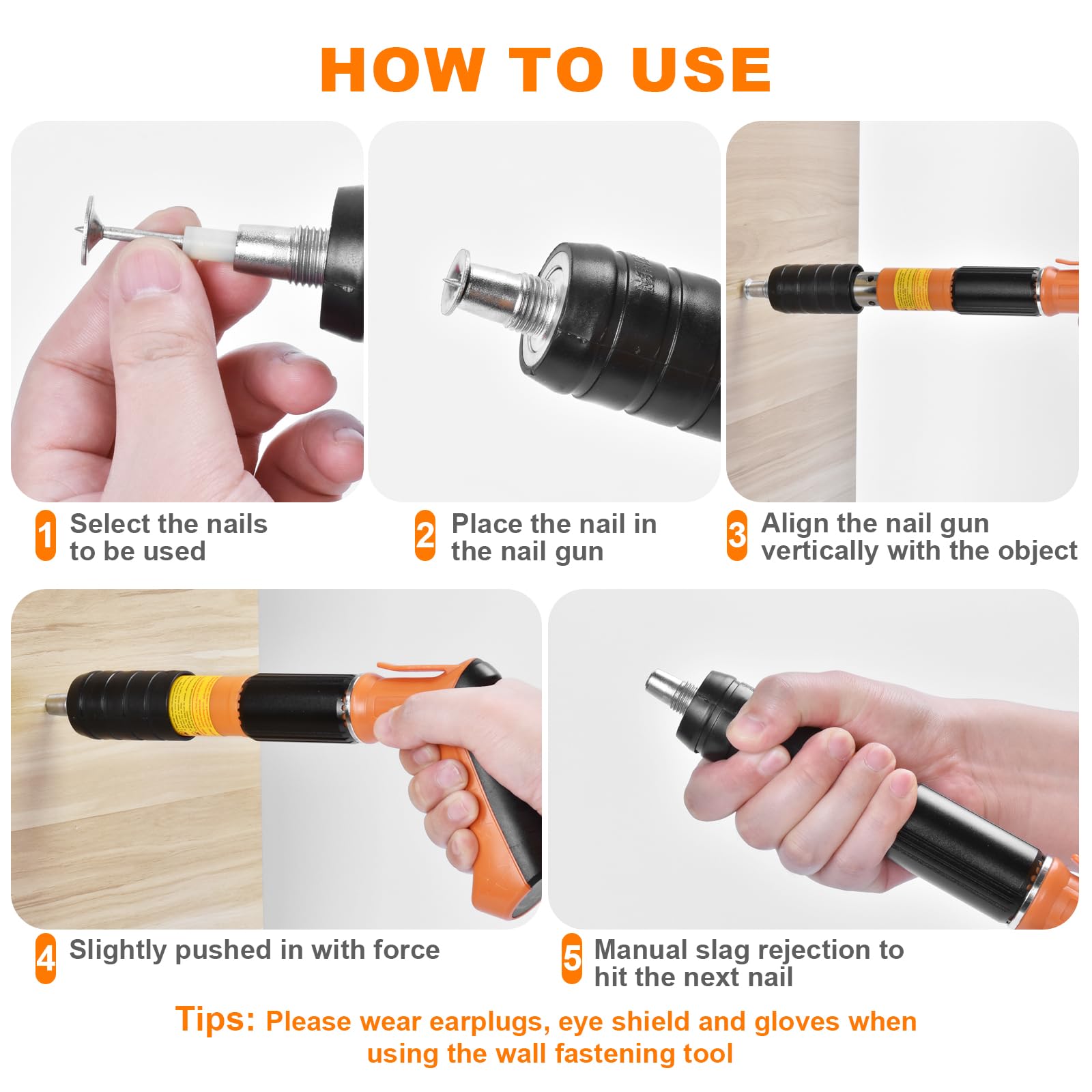 HOW TO USE

1 Select the nails to be used

2 Place the nail in the nail gun

3 Align the nail gun vertically with the object

4 Slightly pushed in with force

5 Manual slag rejection to hit the next nail

Tips: Please wear earplugs, eye shield and gloves when using the wall fastening tool