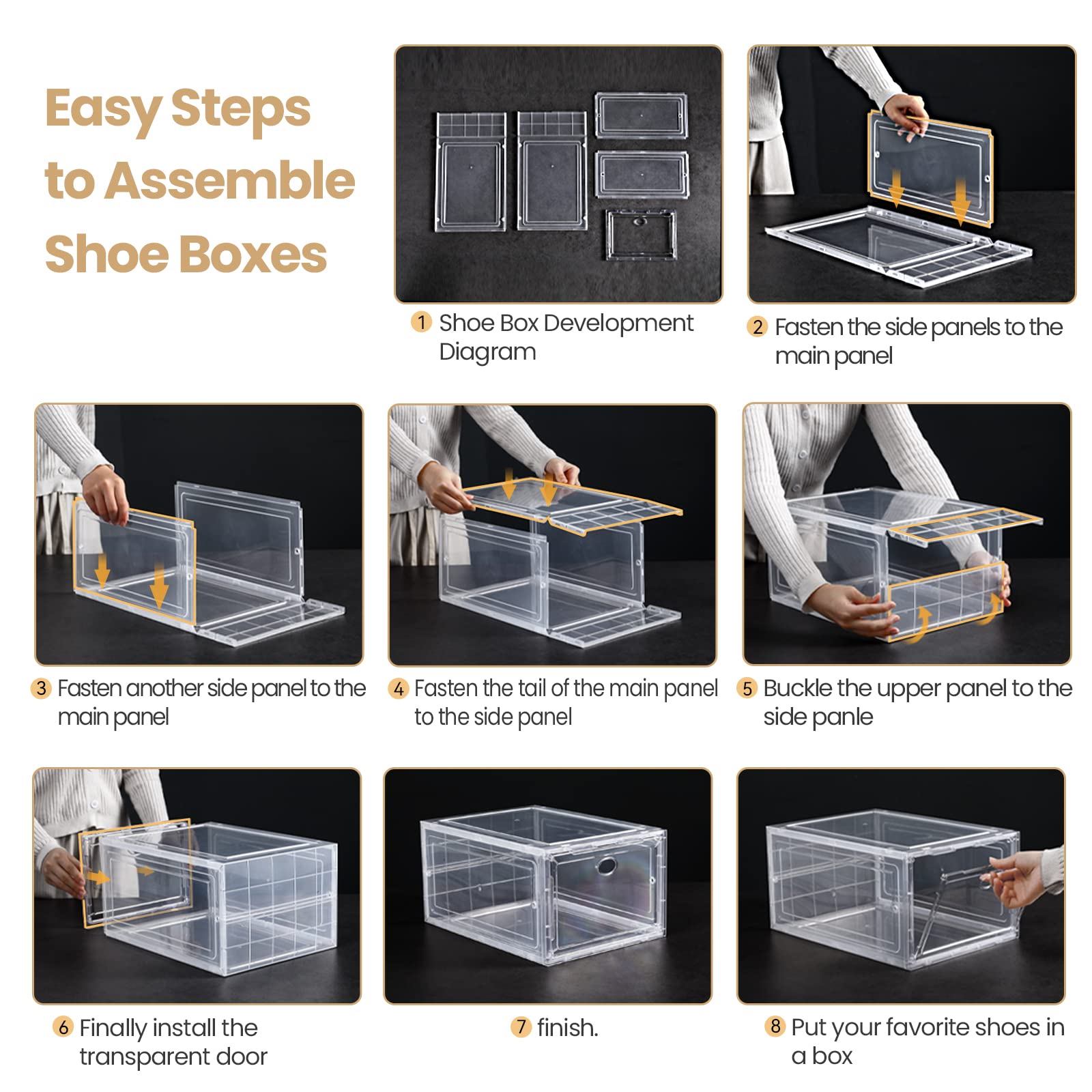 Easy Steps to Assemble Shoe Boxes

1 Shoe Box Development Diagram

2 Fasten the side panels to the main panel

3 Fasten another side panel to the main panel

4 Fasten the tail of the main panel to the side panel

5 Buckle the upper panel to the side panle

6 Finally install the transparent door

7 finish.

8 Put your favorite shoes in a box