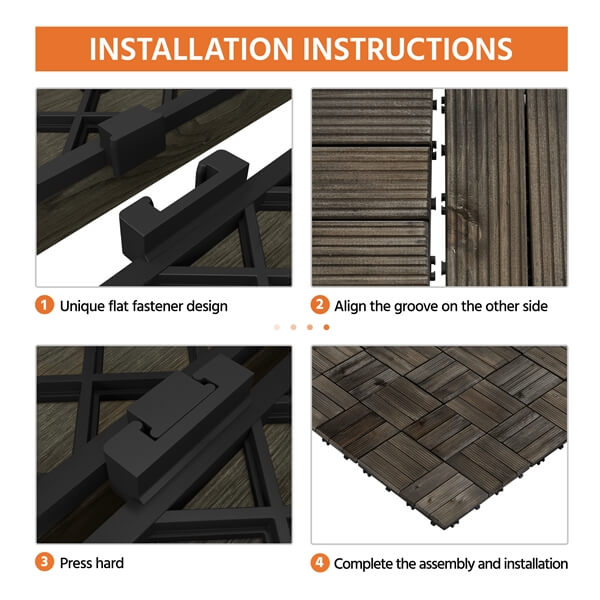 INSTALLATION INSTRUCTIONS

1 Unique flat fastener design

2 Align the groove on the other side

3 Press hard

4 Complete the assembly and installation