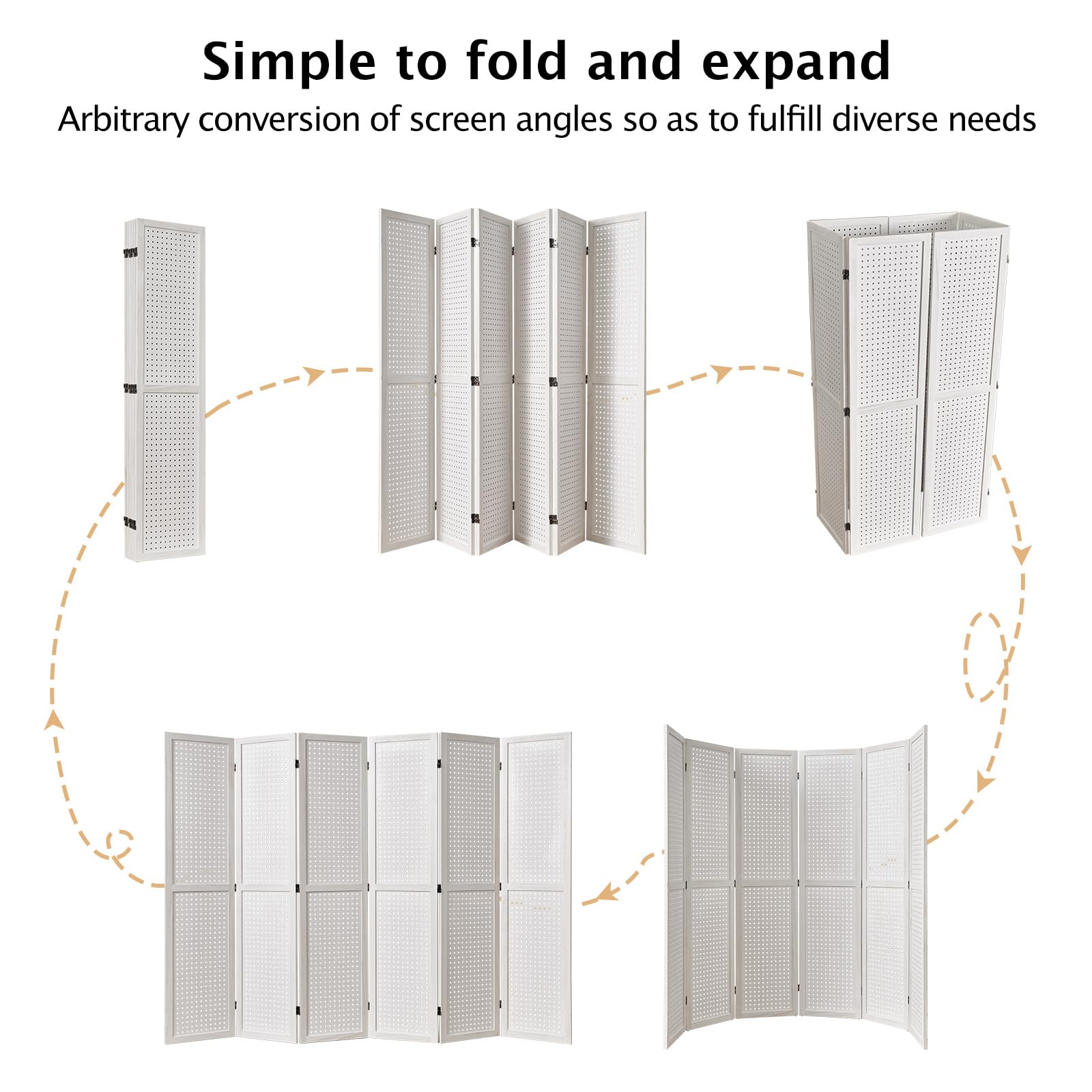 Simple to fold and expand

Arbitrary conversion of screen angles so as to fulfill diverse needs