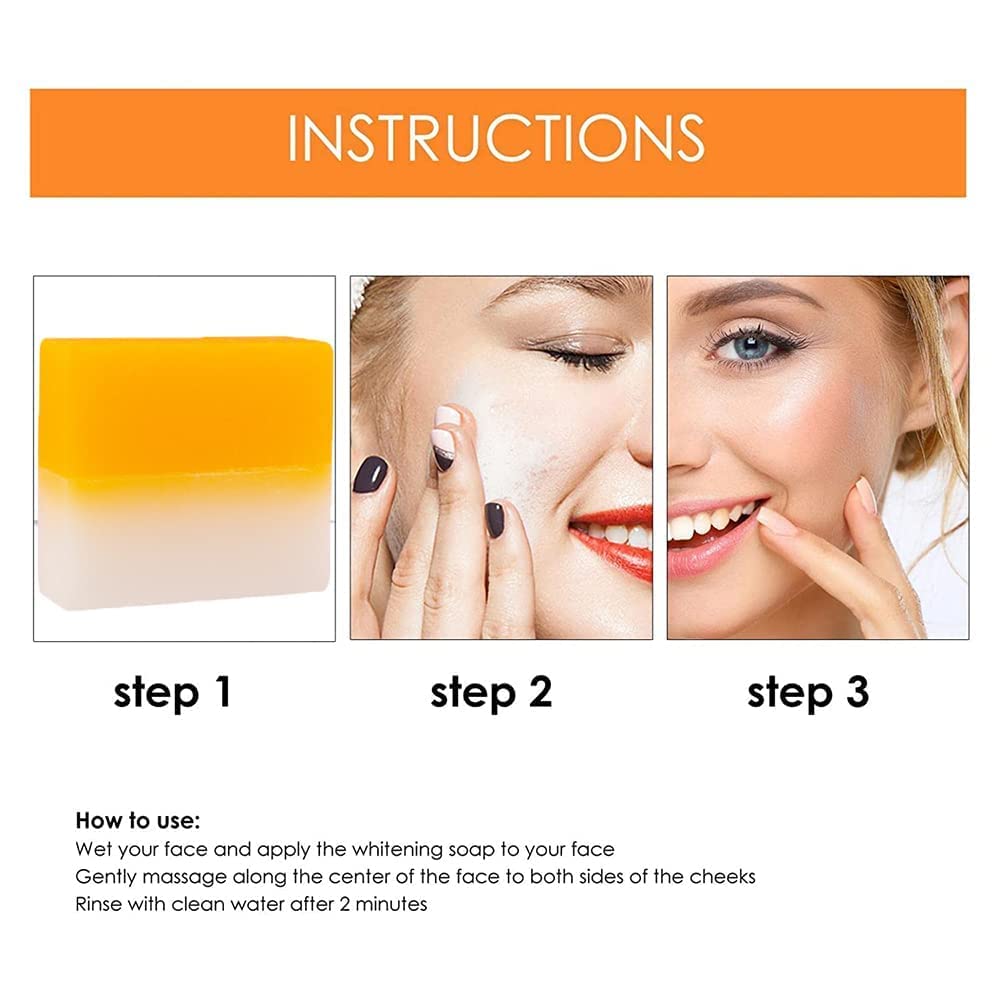 INSTRUCTIONS

step 1

step 2

step 3

How to use:
Wet your face and apply the whitening soap to your face
Gently massage along the center of the face to both sides of the cheeks
Rinse with clean water after 2 minutes