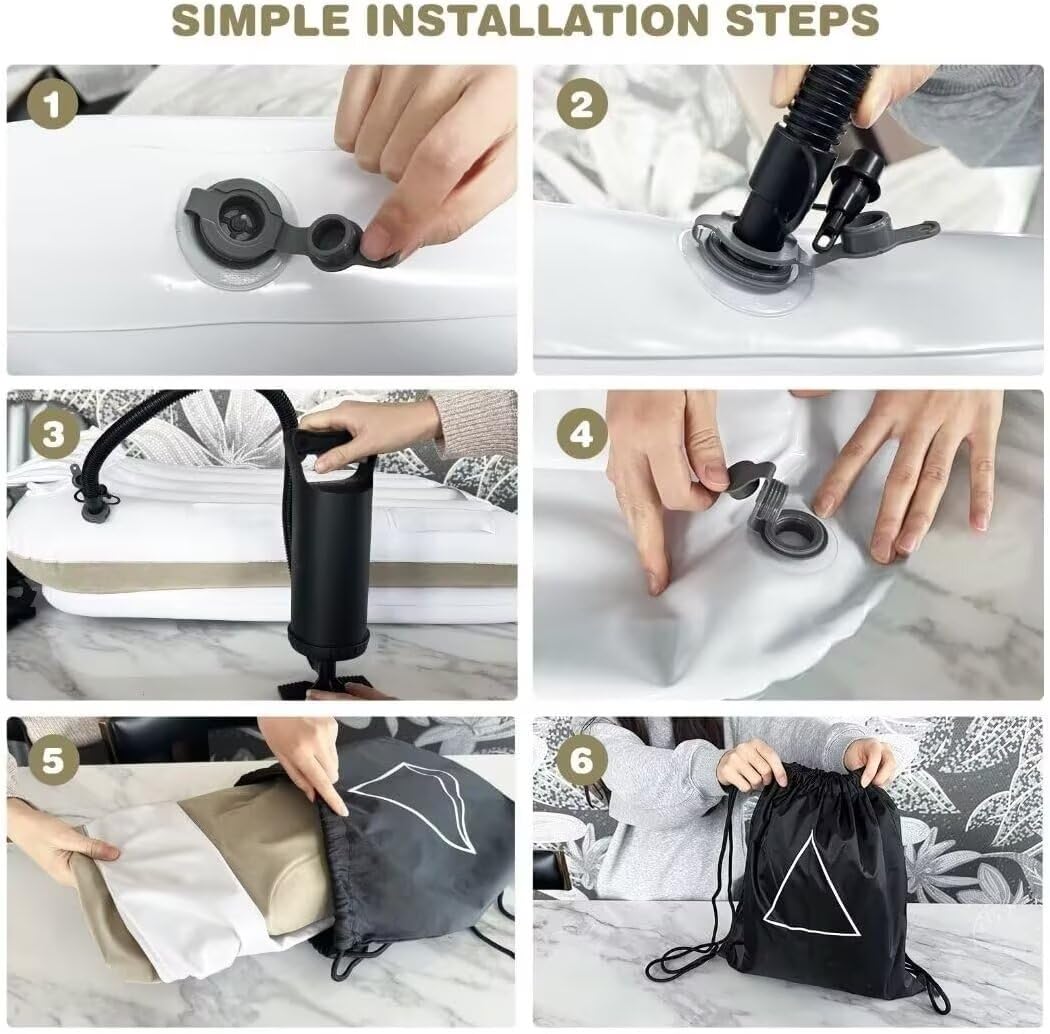 SIMPLE INSTALLATION STEPS

1

2

3

4

5

6