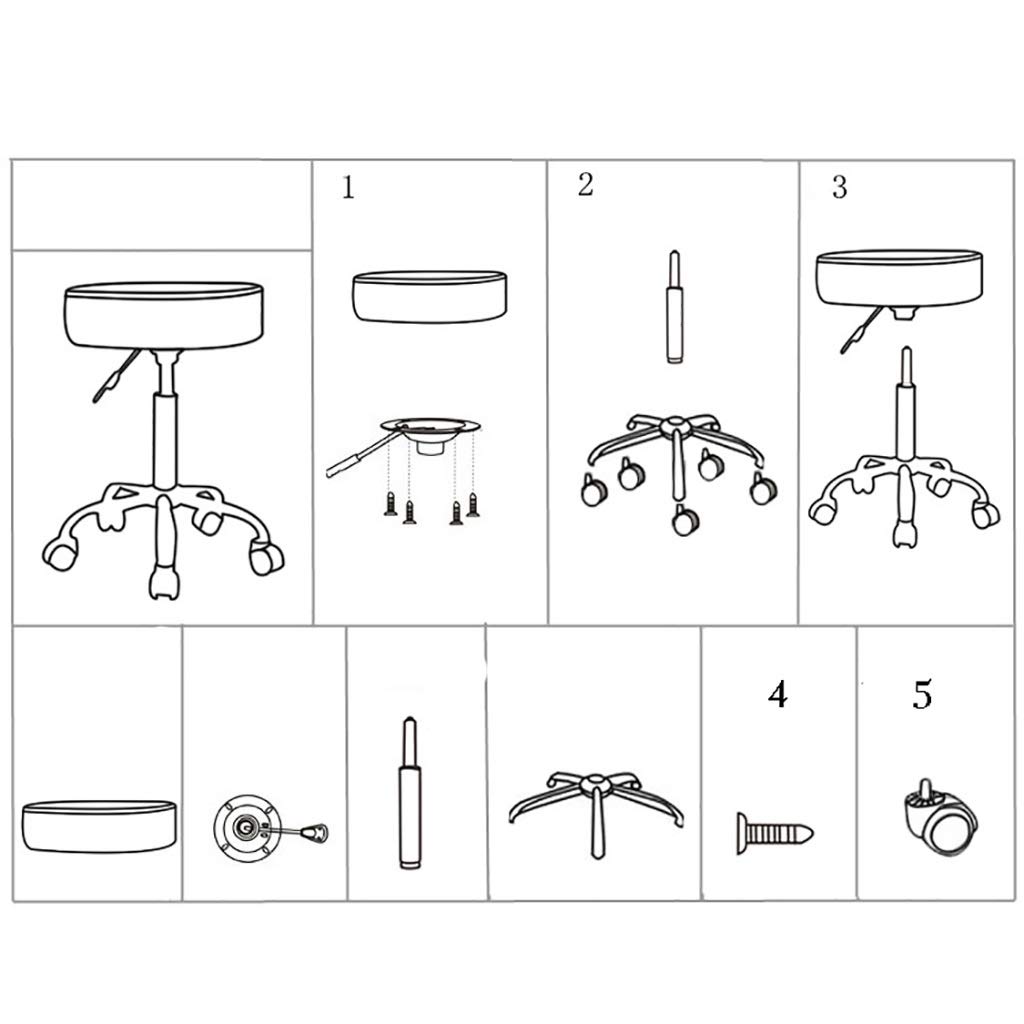 1

2

3

4

5