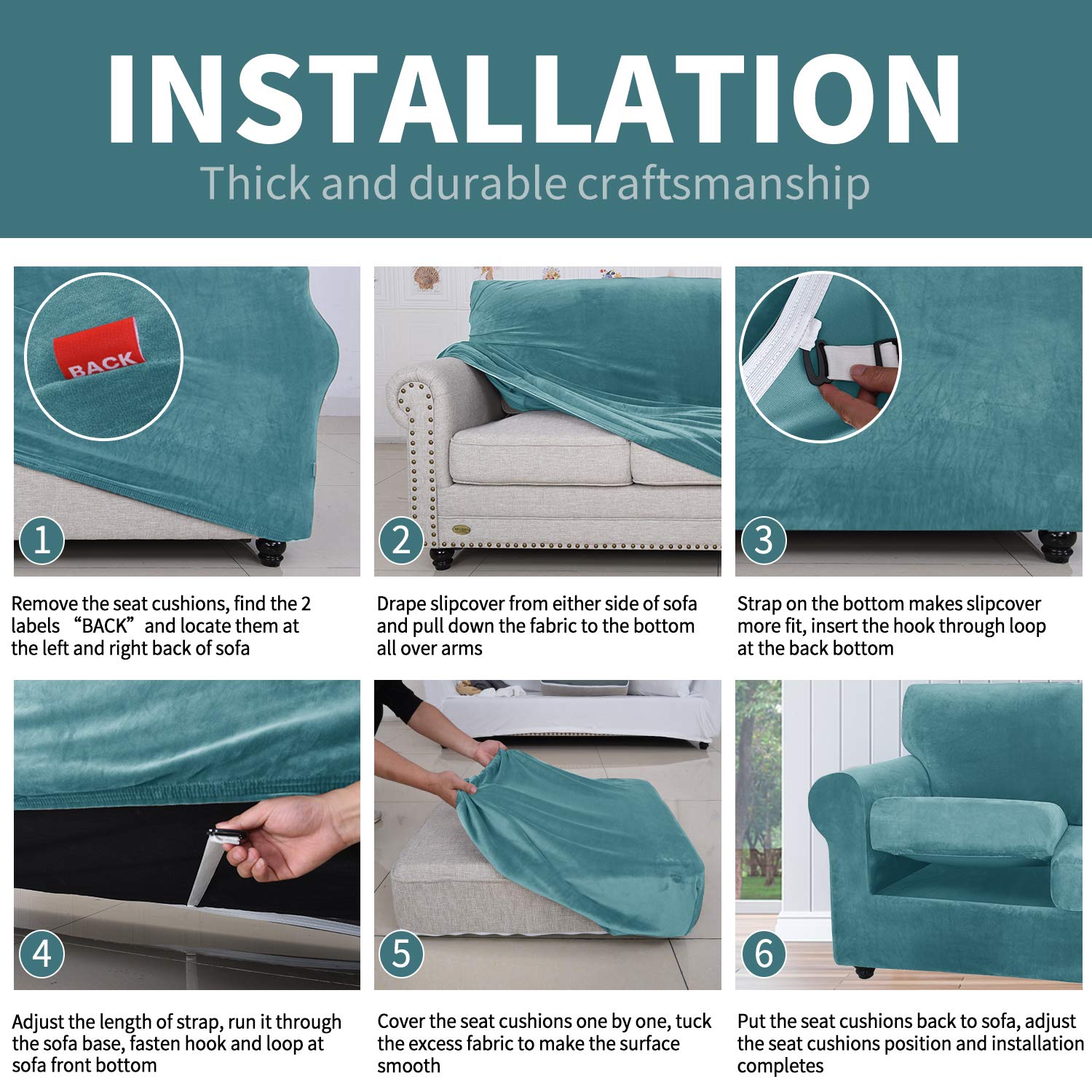 INSTALLATION

Thick and durable craftsmanship

BACK

1

Remove the seat cushions, find the 2 labels “BACK” and locate them at the left and right back of sofa

2

Drape slipcover from either side of sofa and pull down the fabric to the bottom all over arms

3

Strap on the bottom makes slipcover more fit, insert the hook through loop at the back bottom

4

Adjust the length of strap, run it through the sofa base, fasten hook and loop at sofa front bottom

5

Cover the seat cushions one by one, tuck the excess fabric to make the surface smooth

6

Put the seat cushions back to sofa, adjust the seat cushions position and installation completes