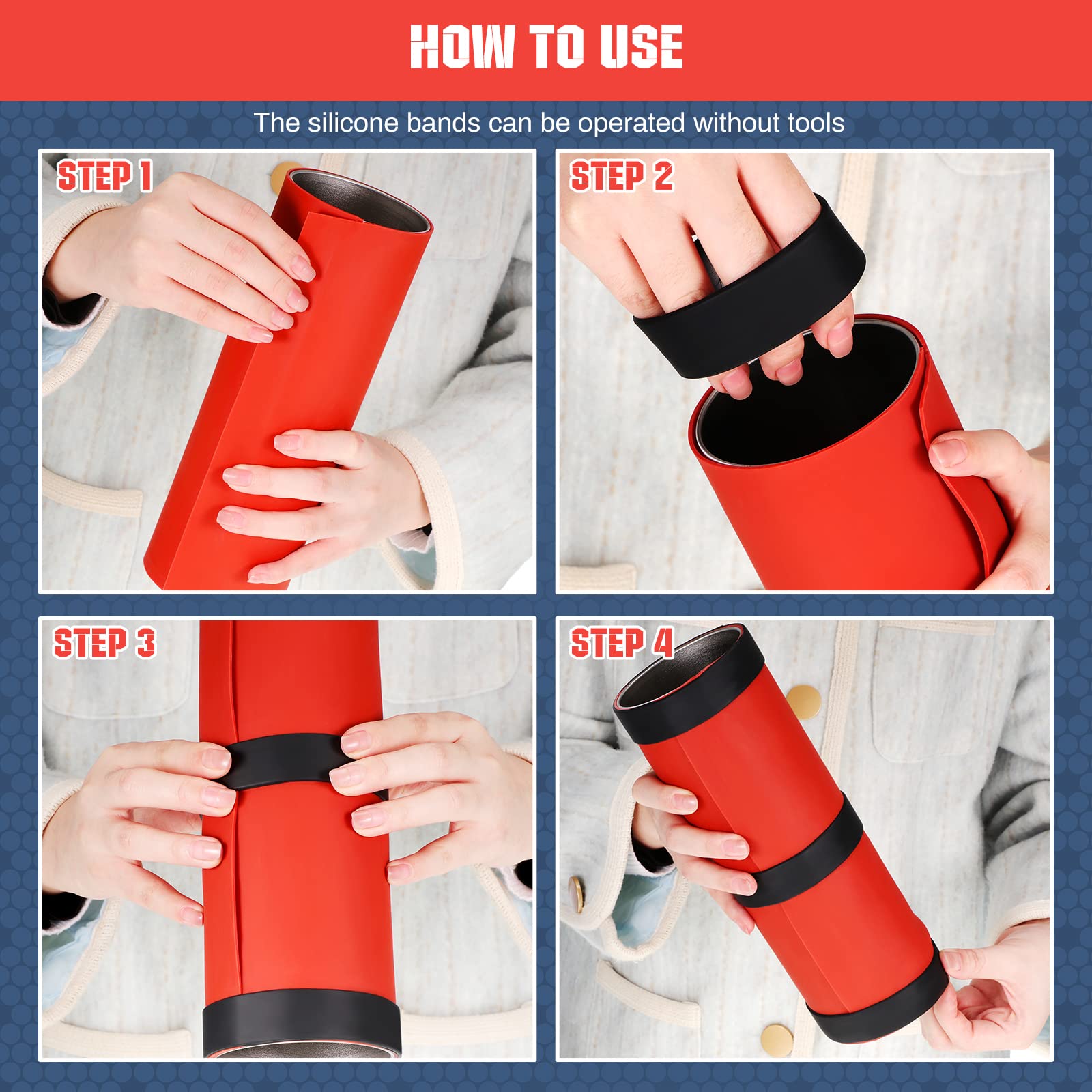 HOW TO USE

The silicone bands can be operated without tools

STEP 1

STEP 2

STEP 3

STEP 4