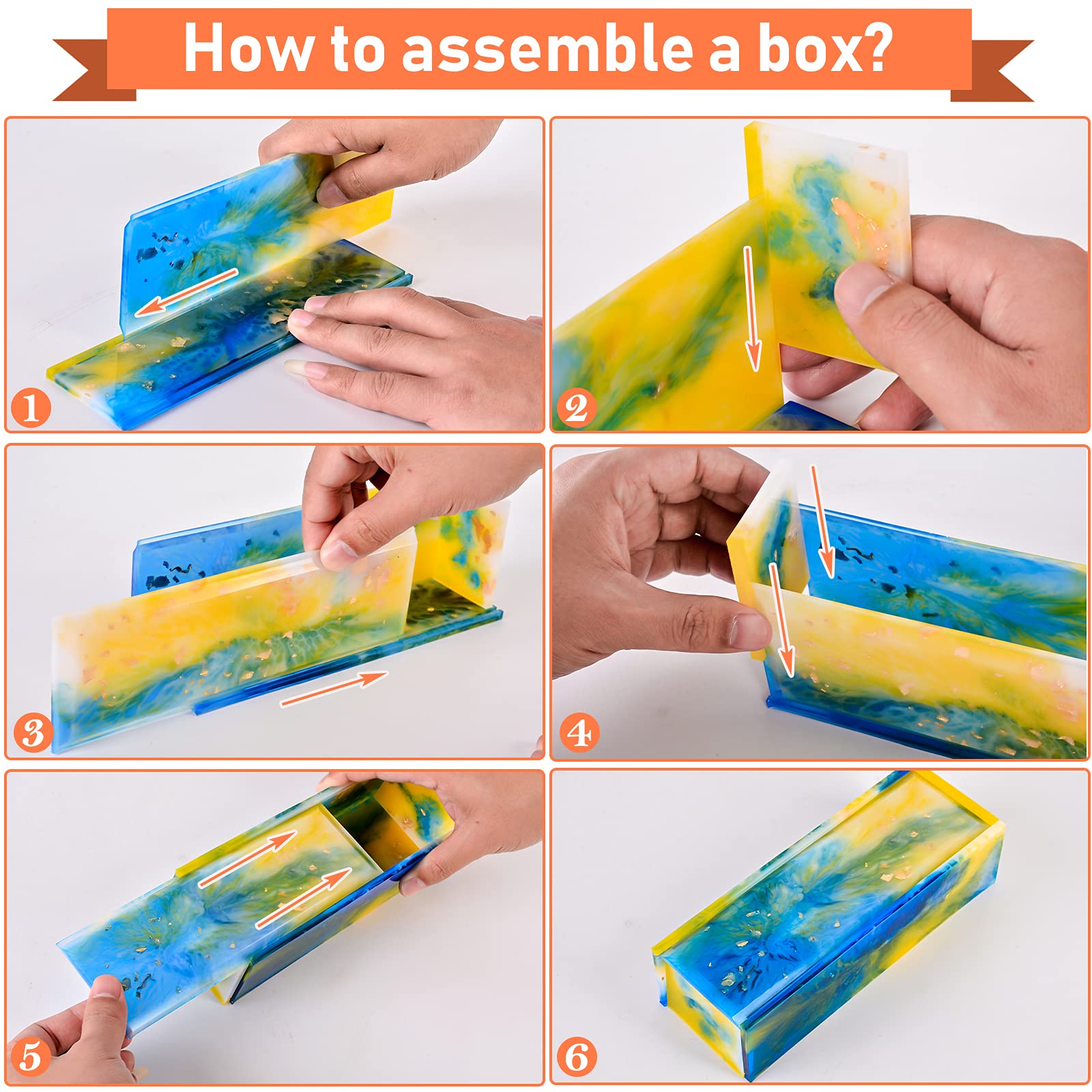 How to assemble a box?

1

2

3

4

5

6