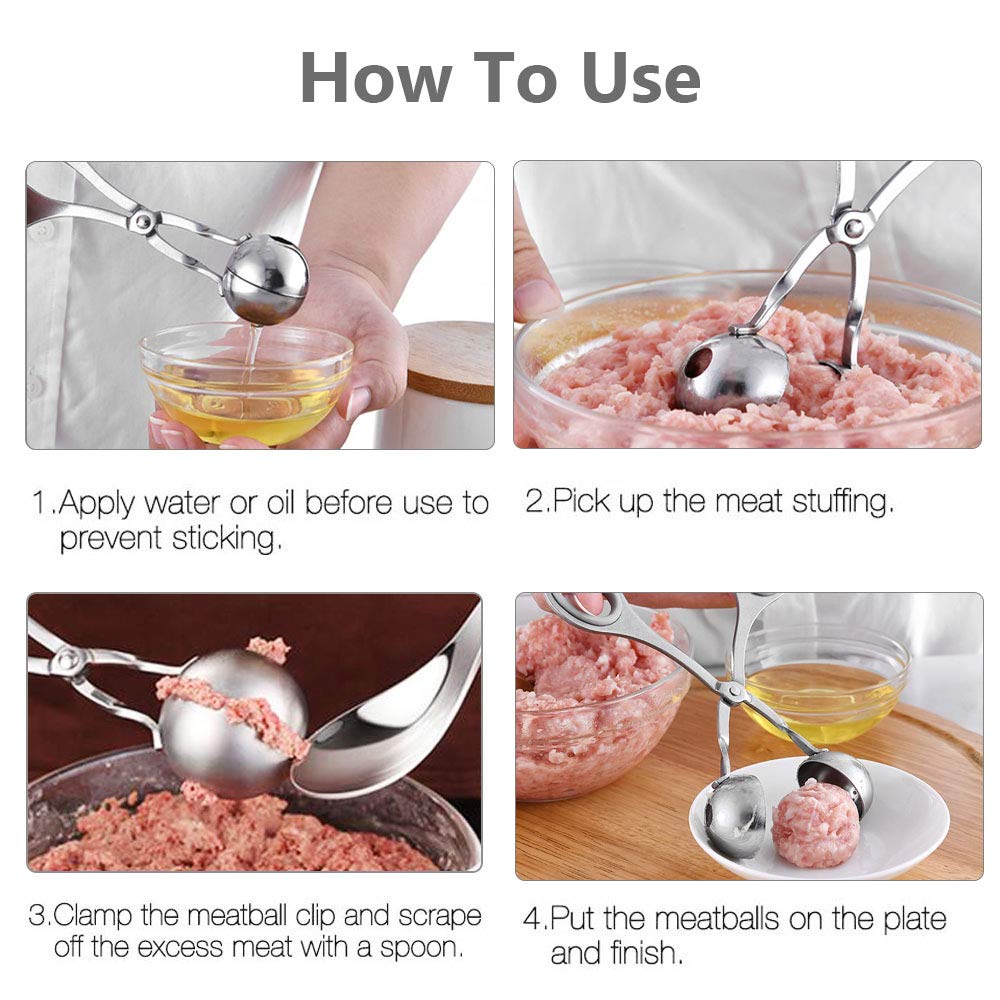 How To Use

1.Apply water or oil before use to prevent sticking.

2.Pick up the meat stuffing.

3.Clamp the meatball clip and scrape off the excess meat with a spoon.

4.Put the meatballs on the plate and finish.