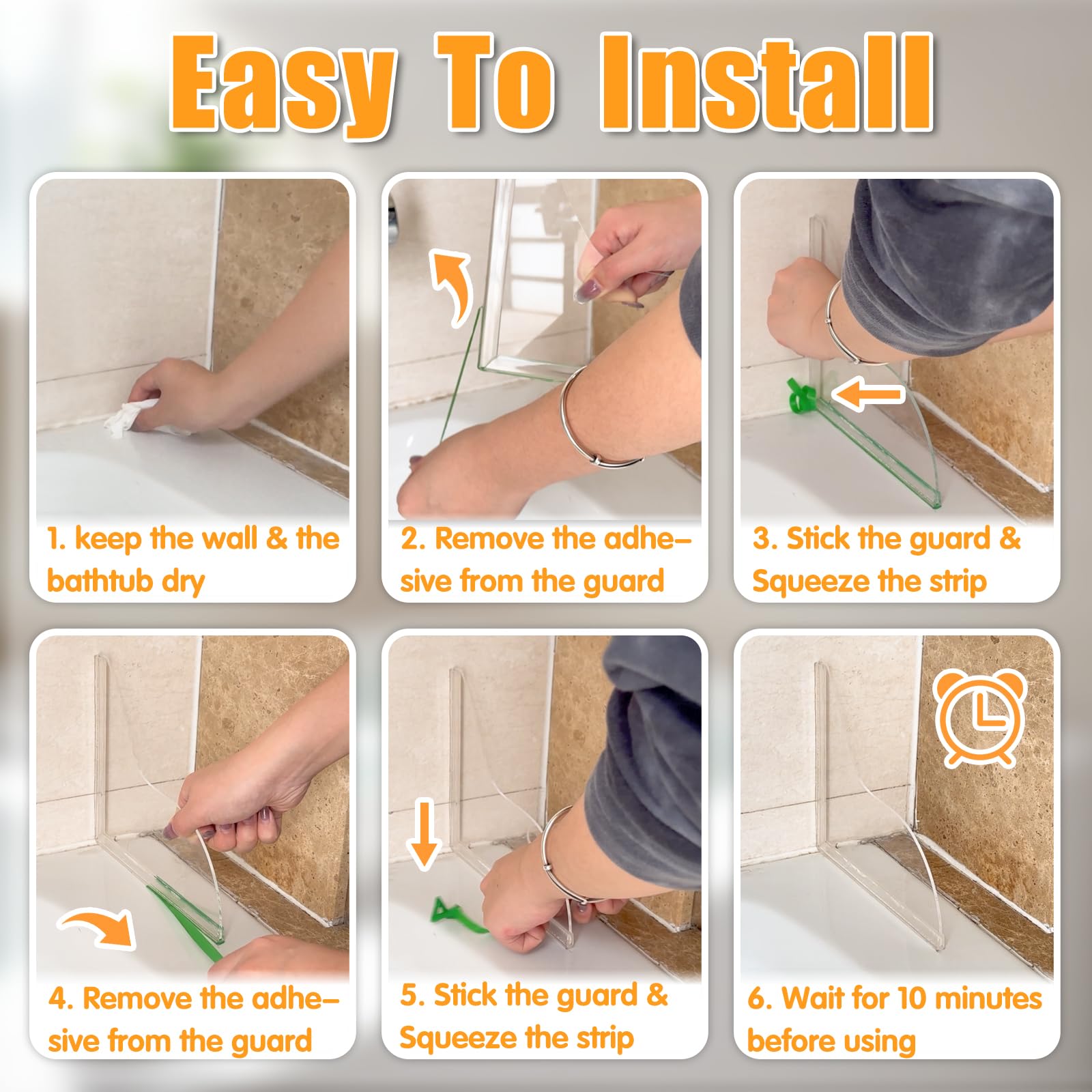 Easy To Install

1. keep the wall & the bathtub dry

2. Remove the adhesive from the guard

3. Stick the guard & Squeeze the strip

4. Remove the adhesive from the guard

5. Stick the guard & Squeeze the strip

6. Wait for 10 minutes before using