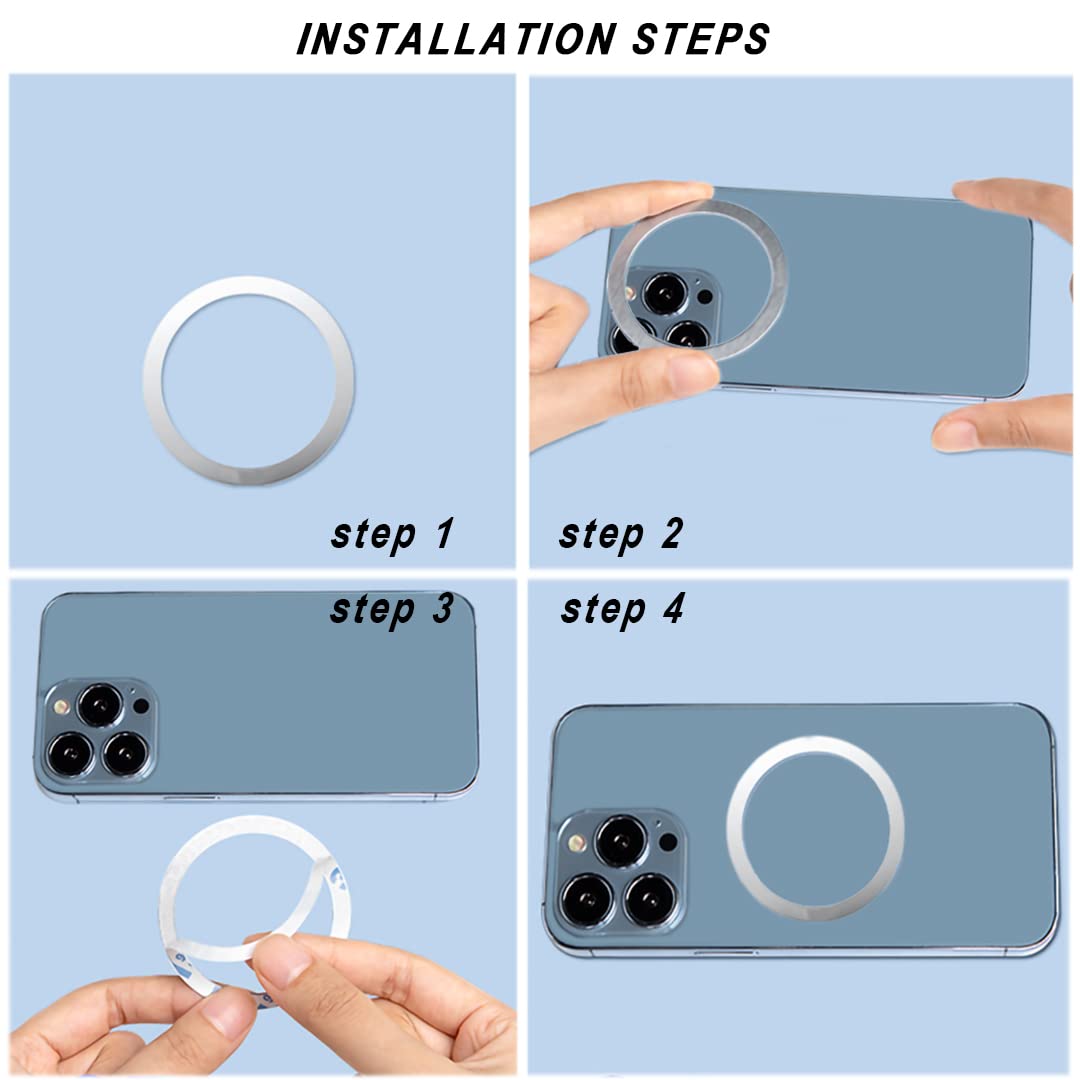 INSTALLATION STEPS

step 1

step 2

step 3

step 4