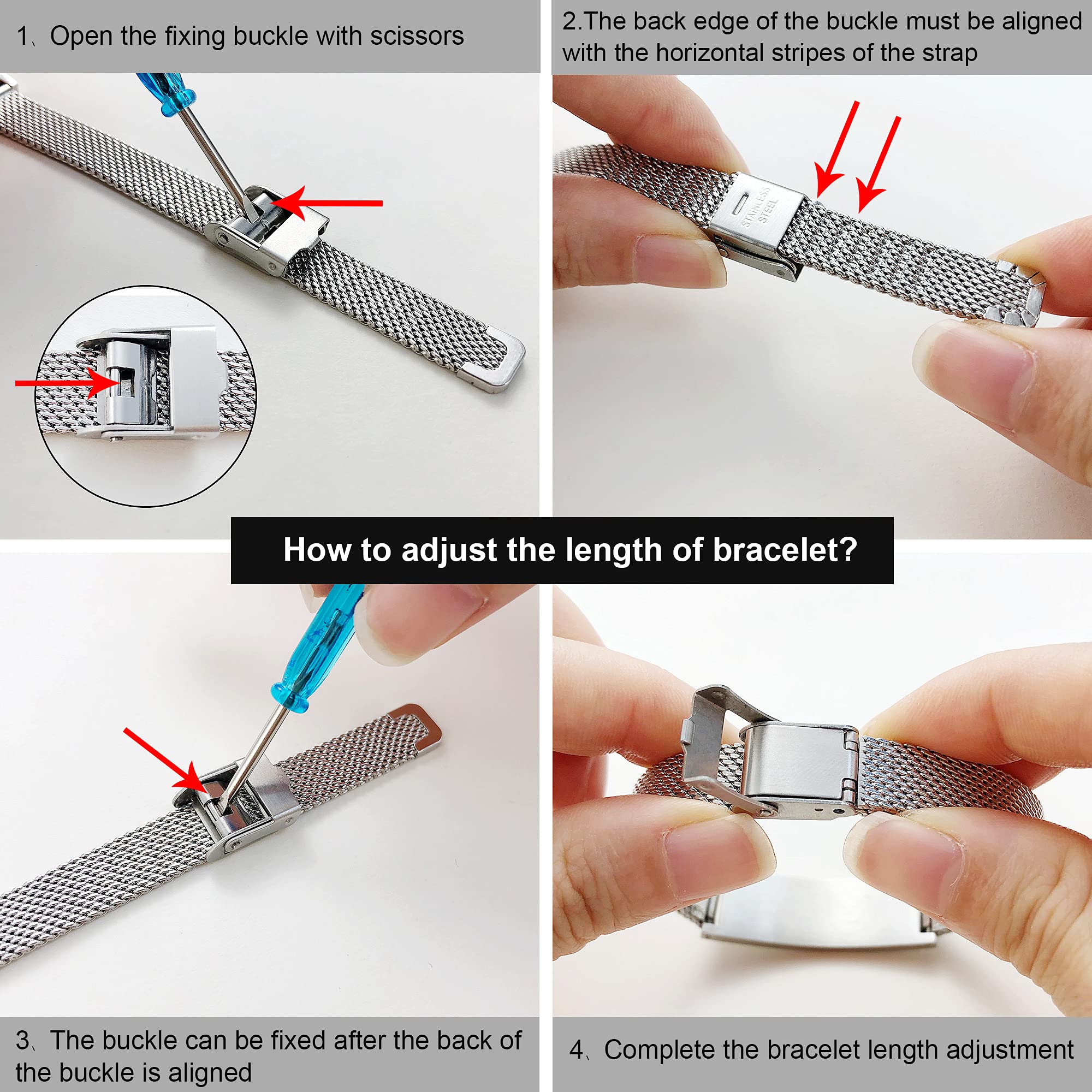 1、Open the fixing buckle with scissors

2.The back edge of the buckle must be aligned with the horizontal stripes of the strap

STAINLESS STEEL

How to adjust the length of bracelet?

3、The buckle can be fixed after the back of the buckle is aligned

4、Complete the bracelet length adjustment