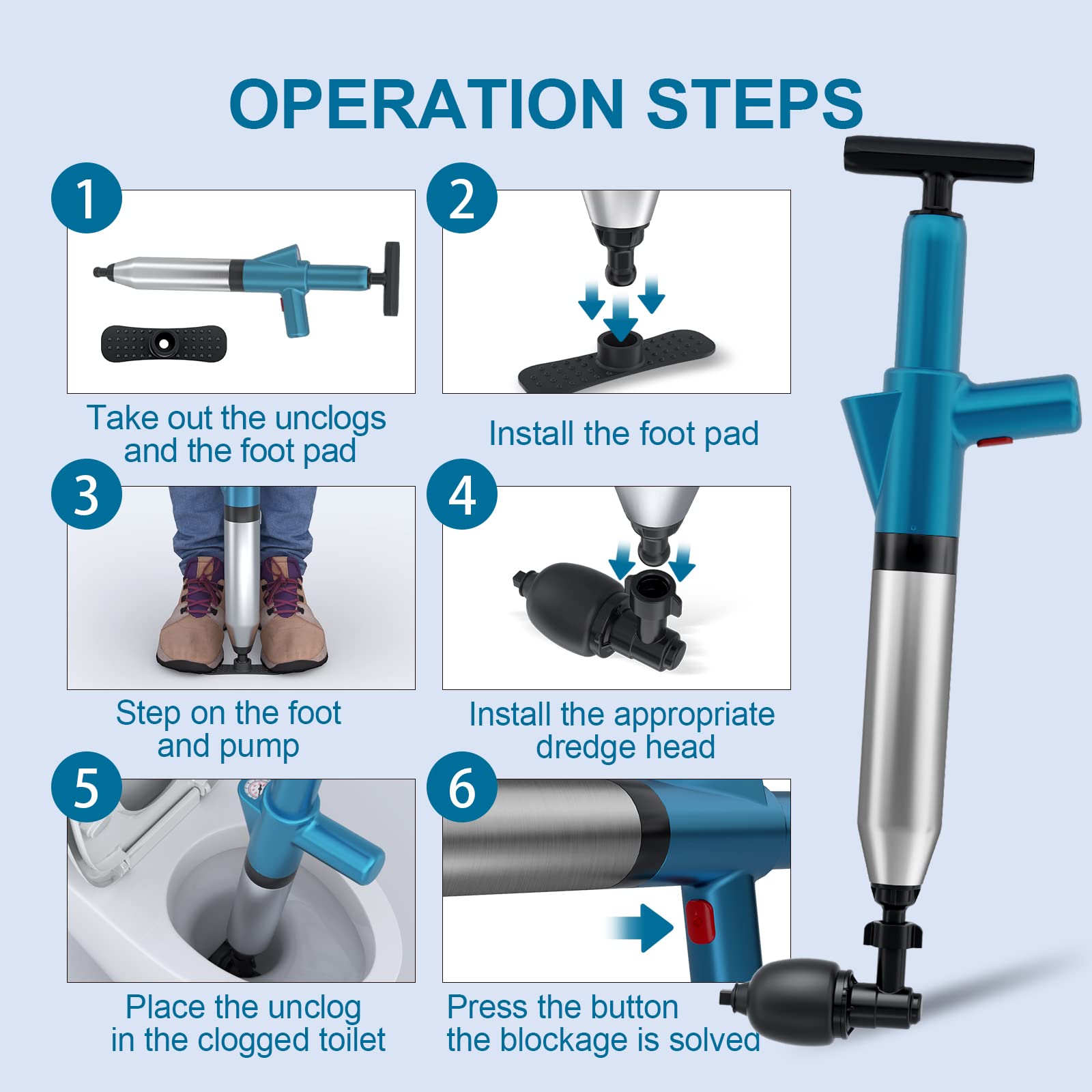 OPERATION STEPS

1

Take out the unclogs and the foot pad

2

Install the foot pad

3

Step on the foot and pump

4

Install the appropriate dredge head

5

Place the unclog in the clogged toilet

6

Press the button the blockage is solved