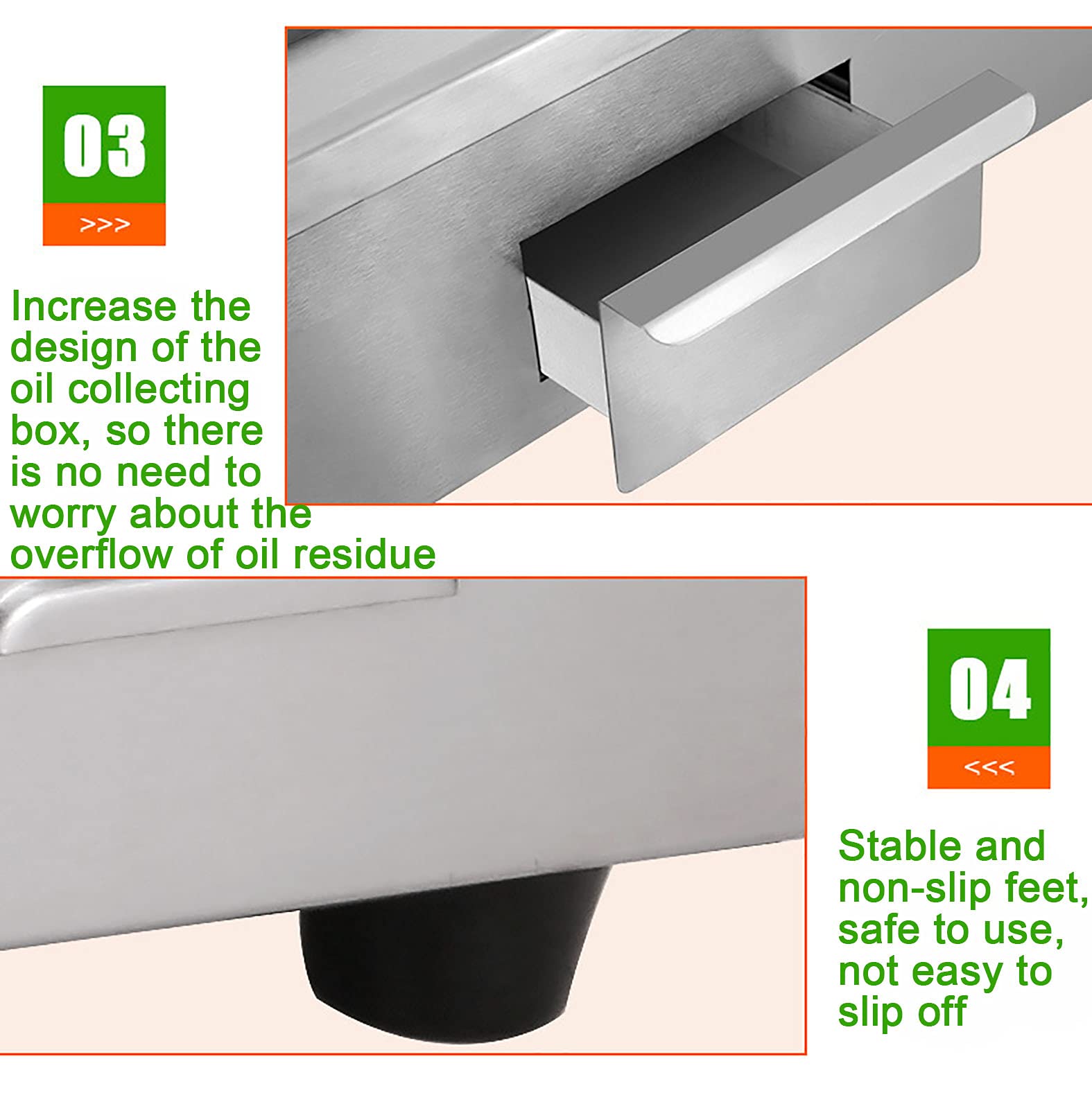 03
>>>

Increase the design of the oil collecting box, so there is no need to worry about the overflow of oil residue

04
<<<

Stable and non-slip feet, safe to use, not easy to slip off