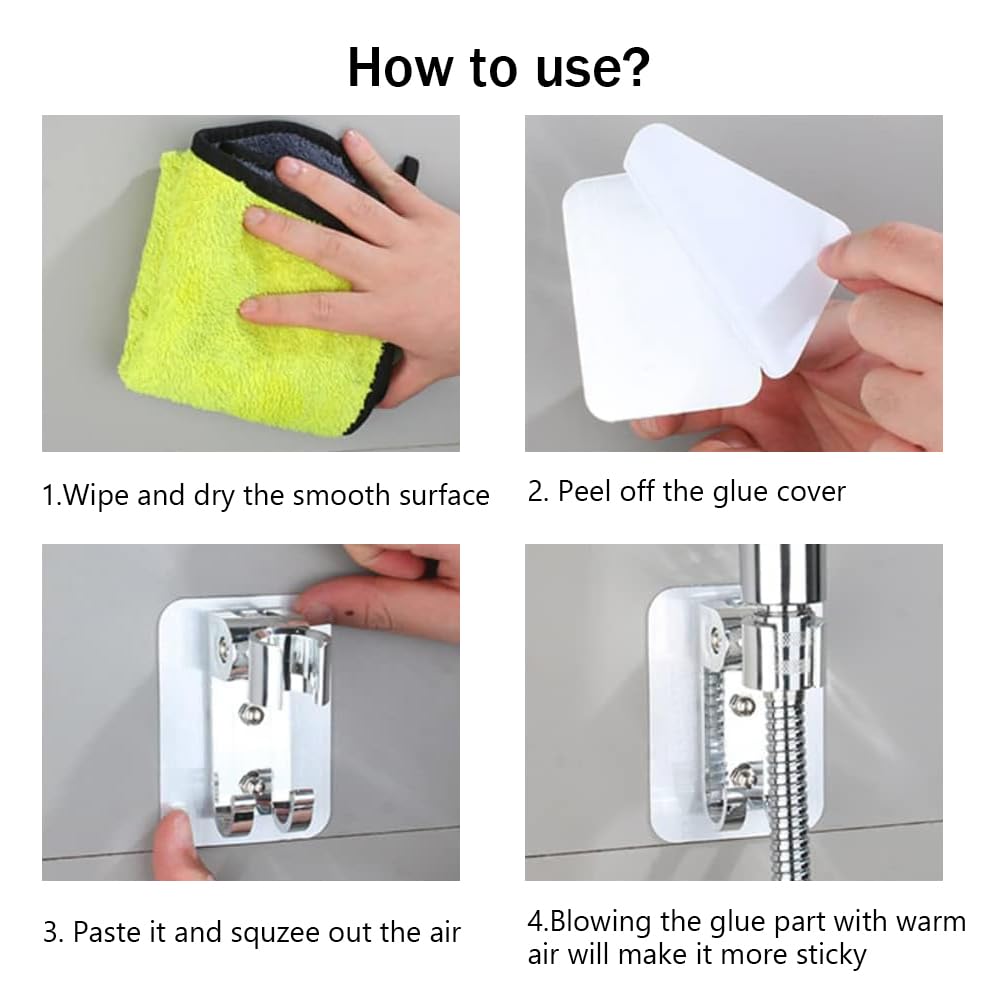 How to use?

1.Wipe and dry the smooth surface

2. Peel off the glue cover

3. Paste it and squzee out the air

4.Blowing the glue part with warm air will make it more sticky