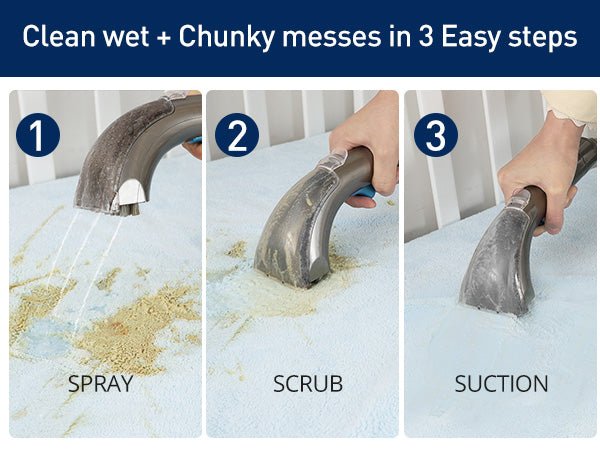 Clean wet + Chunky messes in 3 Easy steps

1

SPRAY

2

SCRUB

3

SUCTION