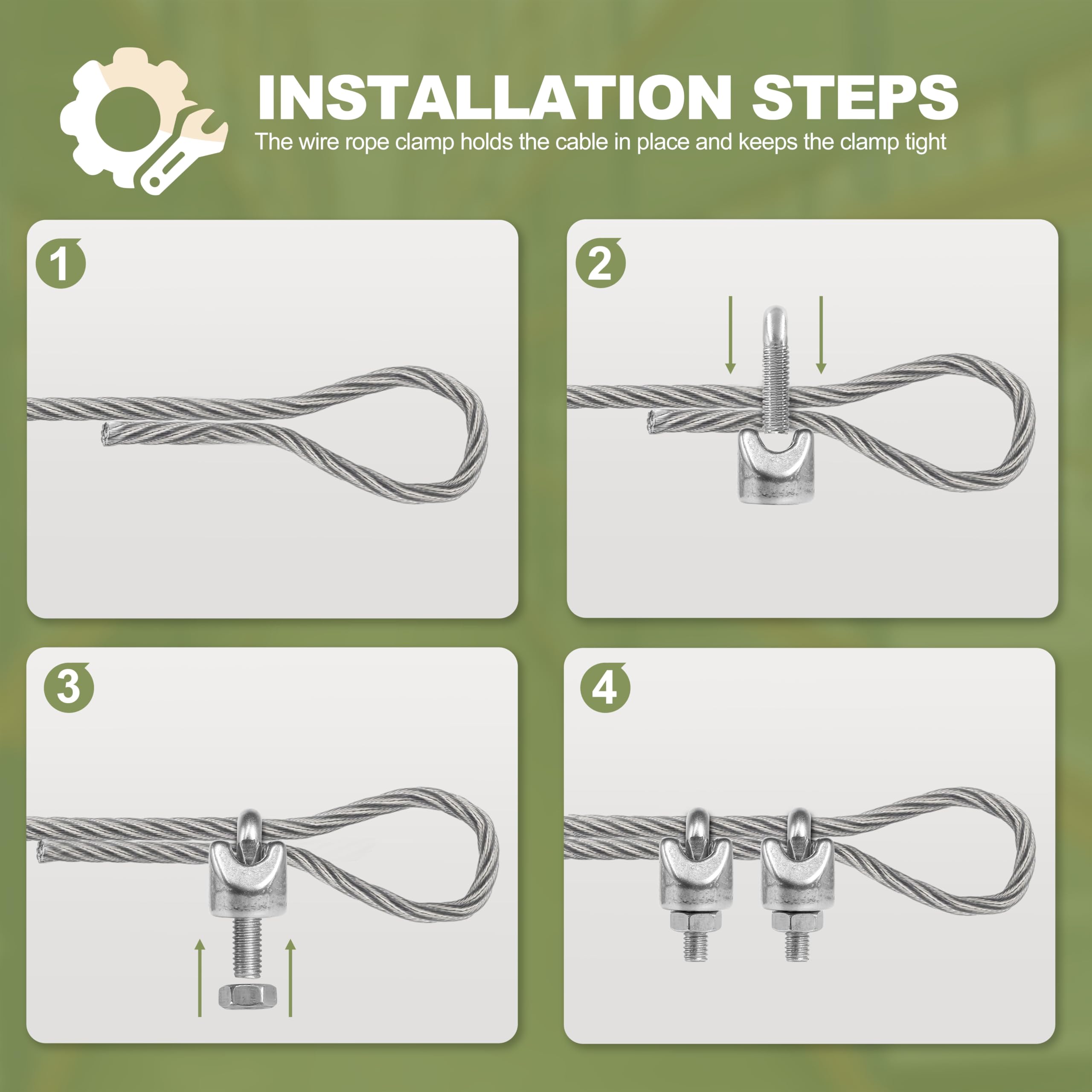 INSTALLATION STEPS

The wire rope clamp holds the cable in place and keeps the clamp tight

1

2

3

4