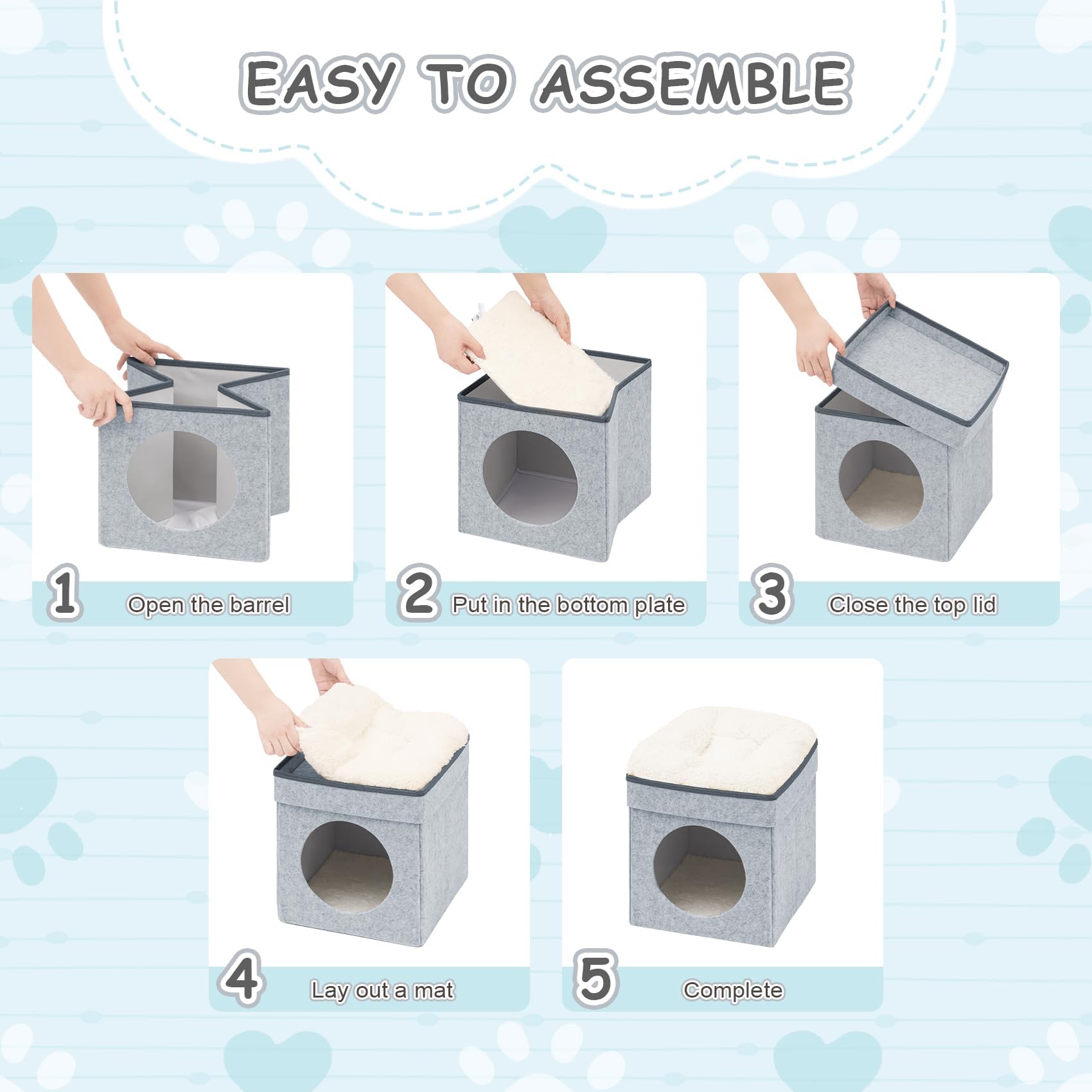 EASY TO ASSEMBLE

1 Open the barrel

2 Put in the bottom plate

3 Close the top lid

4 Lay out a mat

5 Complete