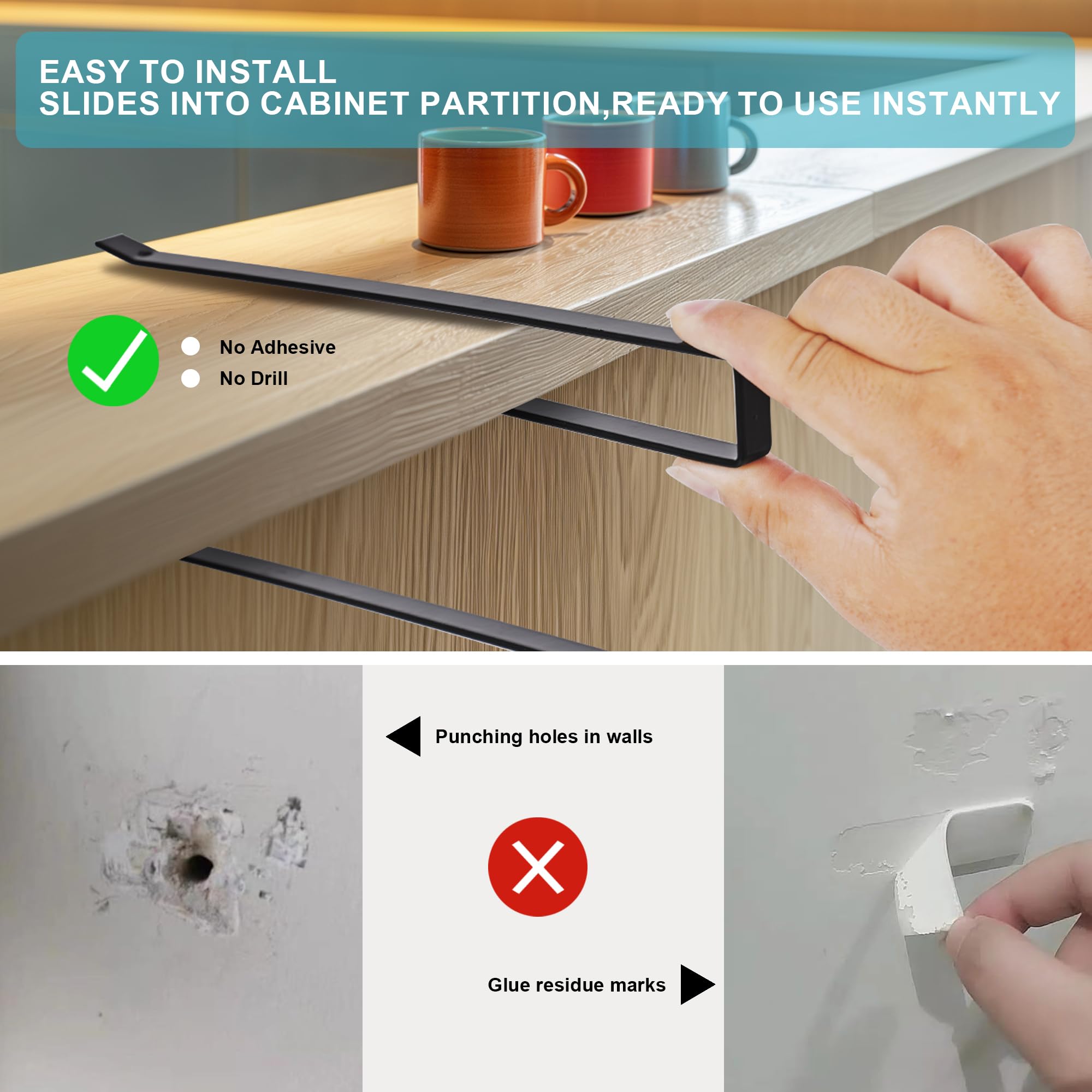 EASY TO INSTALL
SLIDES INTO CABINET PARTITION,READY TO USE INSTANTLY

No Adhesive
No Drill

Punching holes in walls

Glue residue marks