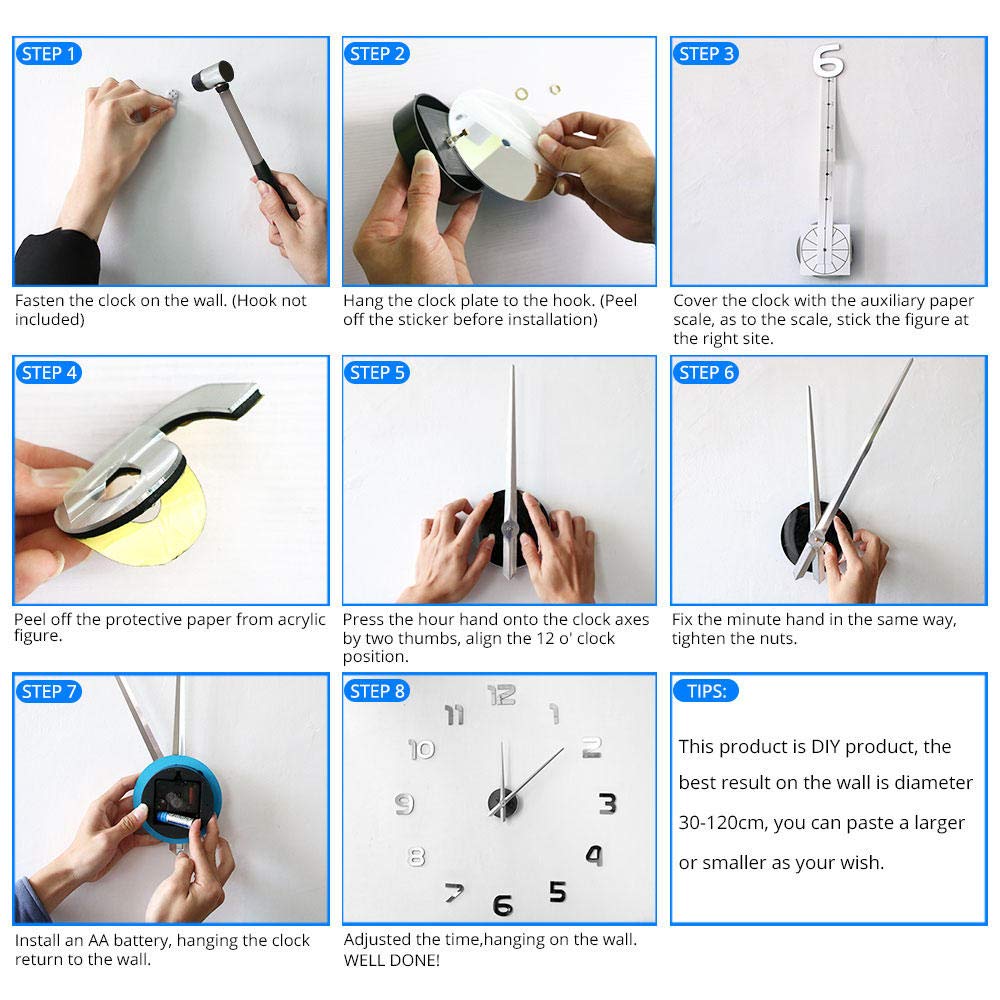 STEP 1

Fasten the clock on the wall. (Hook not included)

STEP 2

Hang the clock plate to the hook. (Peel off the sticker before installation)

STEP 3

6

Cover the clock with the auxiliary paper scale, as to the scale, stick the figure at the right site.

STEP 4

Peel off the protective paper from acrylic figure.

STEP 5

Press the hour hand onto the clock axes by two thumbs, align the 12 o' clock position.

STEP 6

Fix the minute hand in the same way, tighten the nuts.

STEP 7

Install an AA battery, hanging the clock return to the wall.

STEP 8

12 1 2 3 4 5 6 7 8 9 10 11

Adjusted the time,hanging on the wall. WELL DONE!

TIPS:

This product is DIY product, the best result on the wall is diameter 30-120cm, you can paste a larger or smaller as your wish.