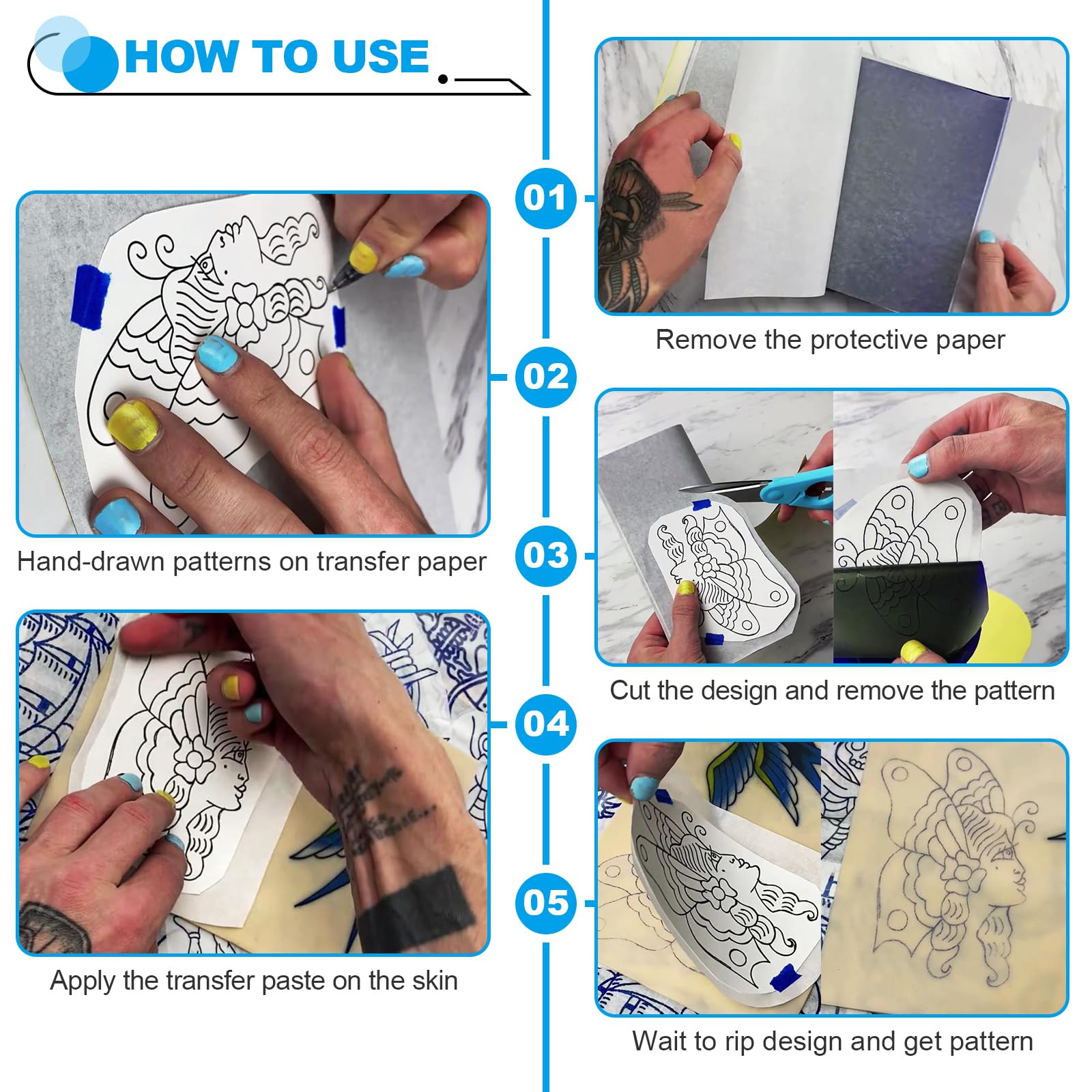 HOW TO USE

01

Remove the protective paper

02

Hand-drawn patterns on transfer paper

03

Cut the design and remove the pattern

04

Apply the transfer paste on the skin

05

Wait to rip design and get pattern