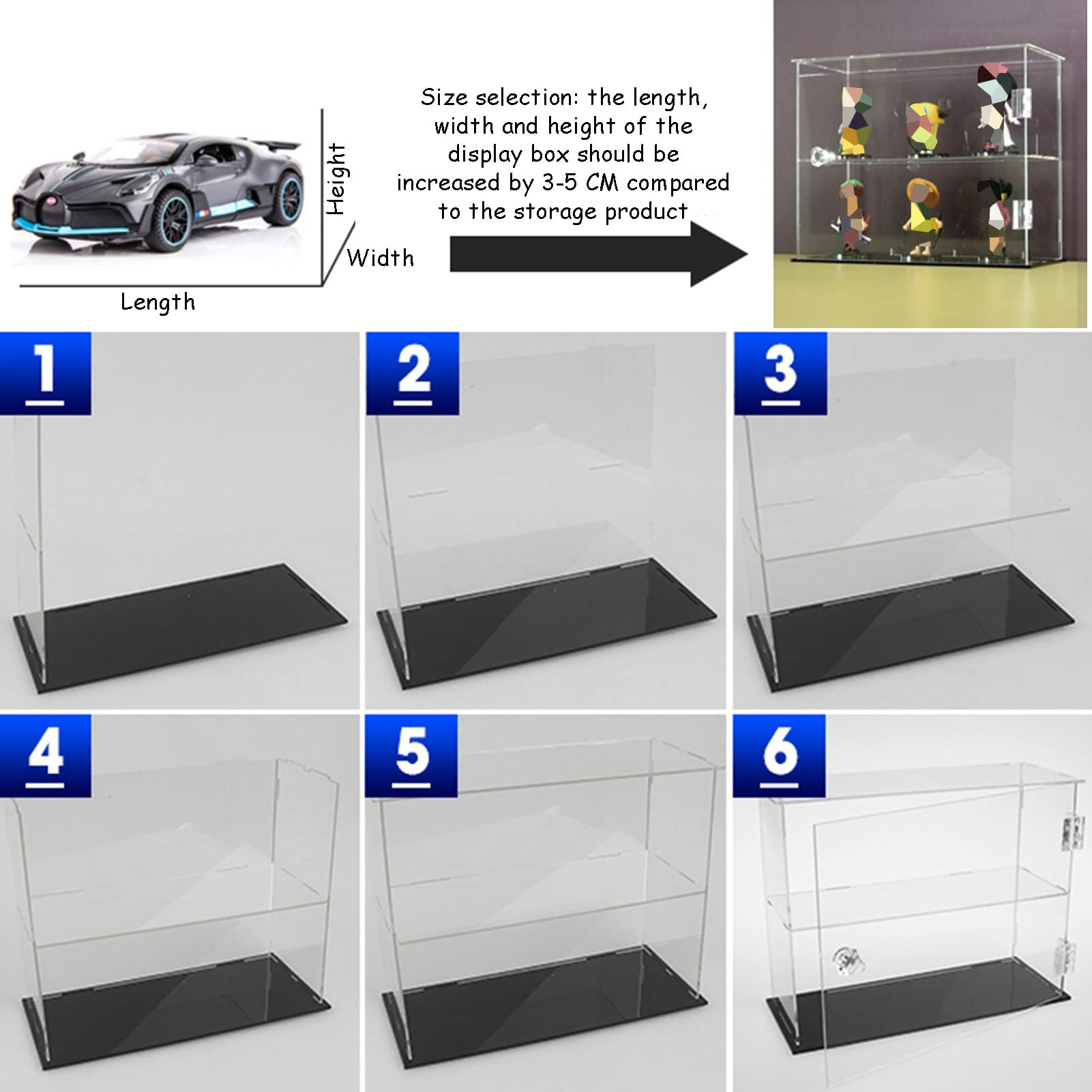 Height

Width

Length

Size selection: the length, width and height of the display box should be increased by 3-5 CM compared to the storage product

1

2

3

4

5

6