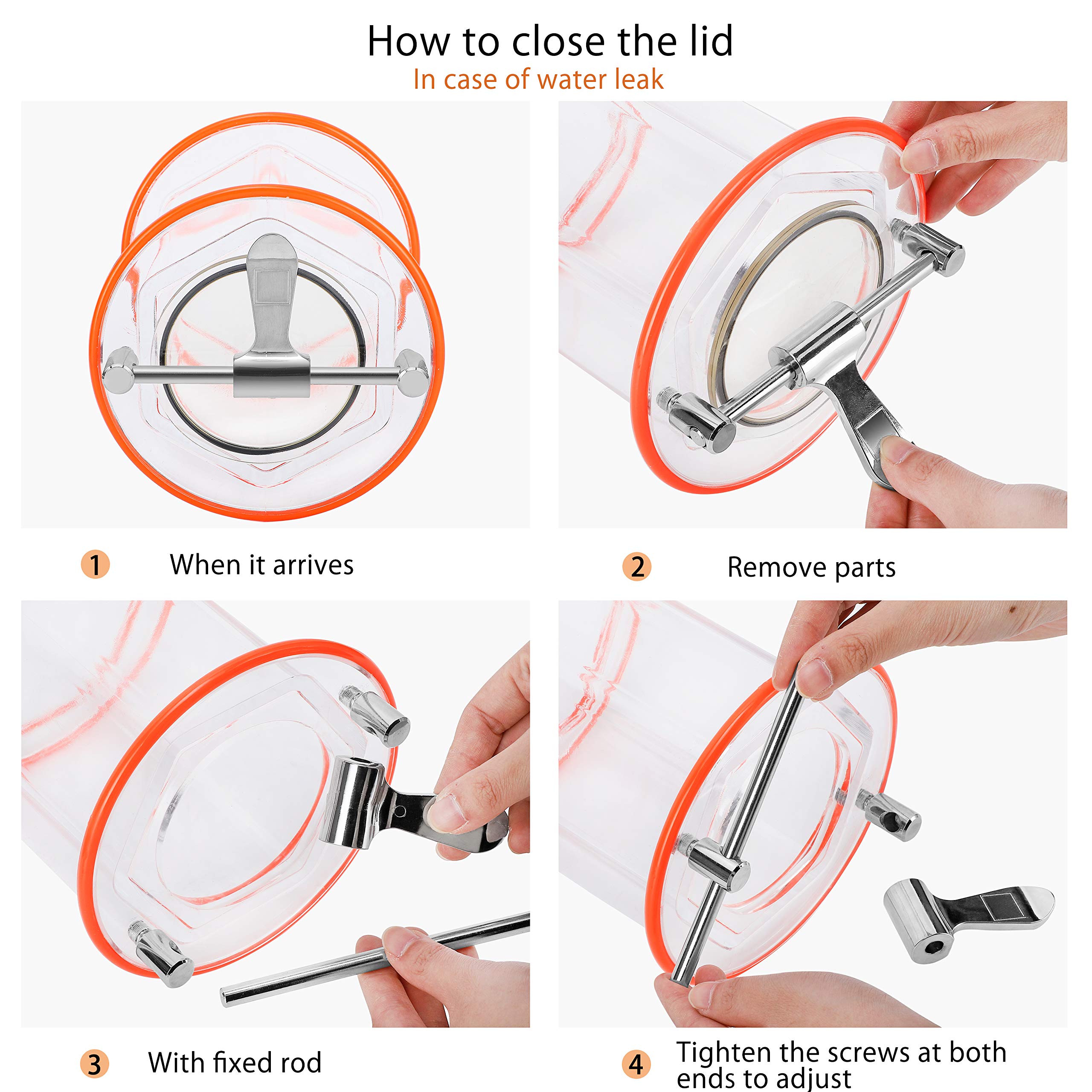 How to close the lid
In case of water leak

1 When it arrives

2 Remove parts

3 With fixed rod

4 Tighten the screws at both ends to adjust