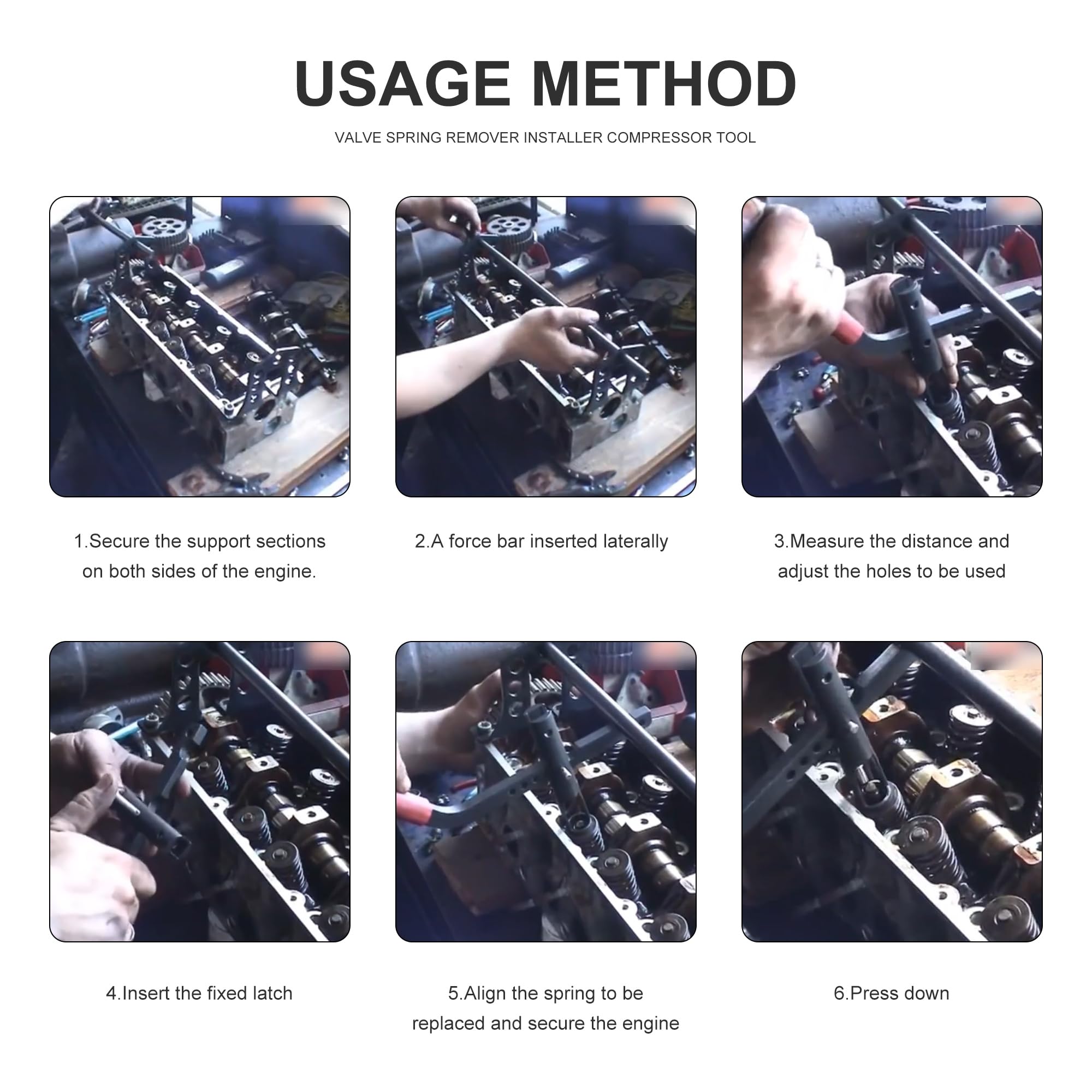 USAGE METHOD

VALVE SPRING REMOVER INSTALLER COMPRESSOR TOOL

1.Secure the support sections on both sides of the engine.

2.A force bar inserted laterally

3.Measure the distance and adjust the holes to be used

4.Insert the fixed latch

5.Align the spring to be replaced and secure the engine

6.Press down