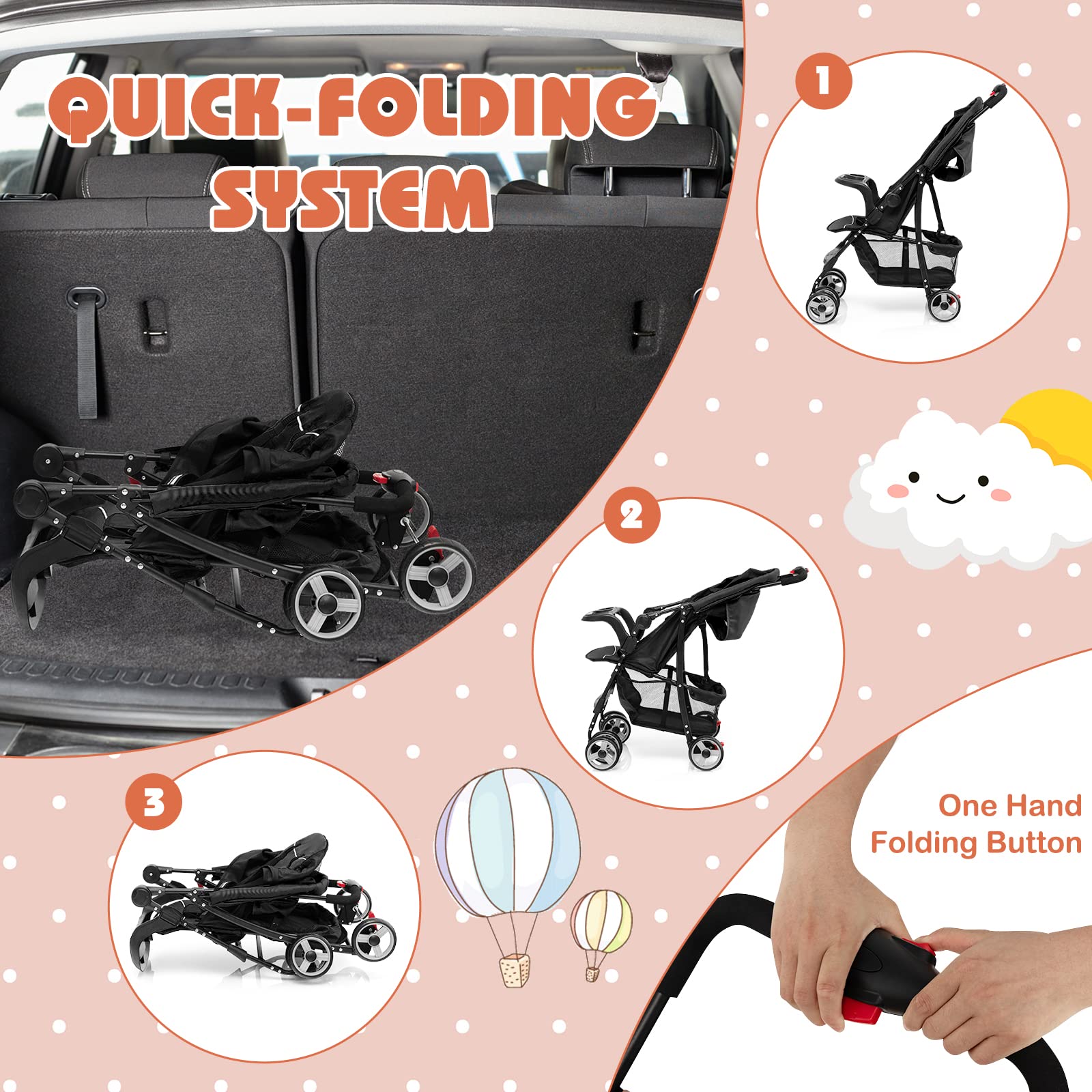 QUICK-FOLDING SYSTEM

1

2

3

One Hand Folding Button