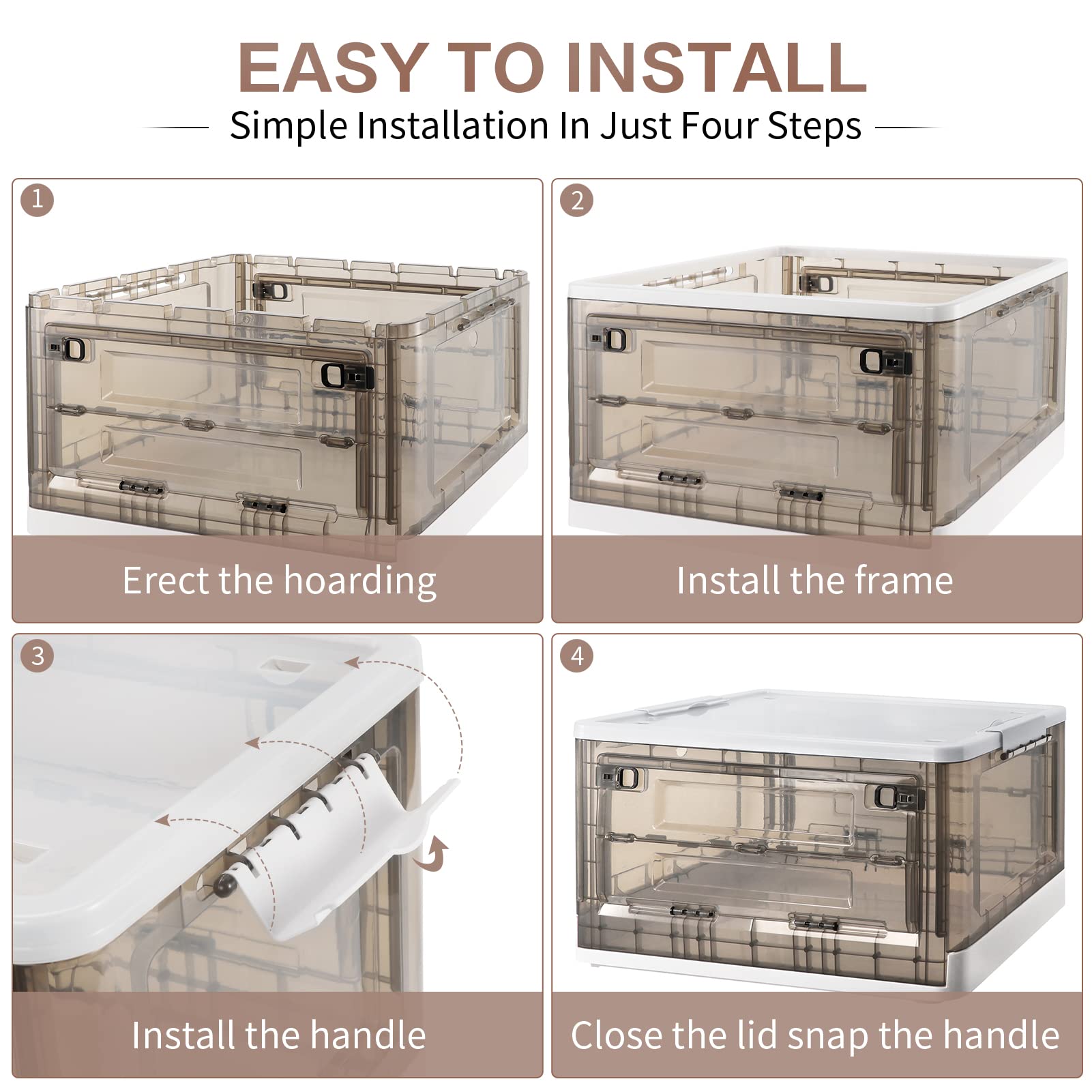 EASY TO INSTALL

Simple Installation In Just Four Steps

1

Erect the hoarding

2

Install the frame

3

Install the handle

4

Close the lid snap the handle