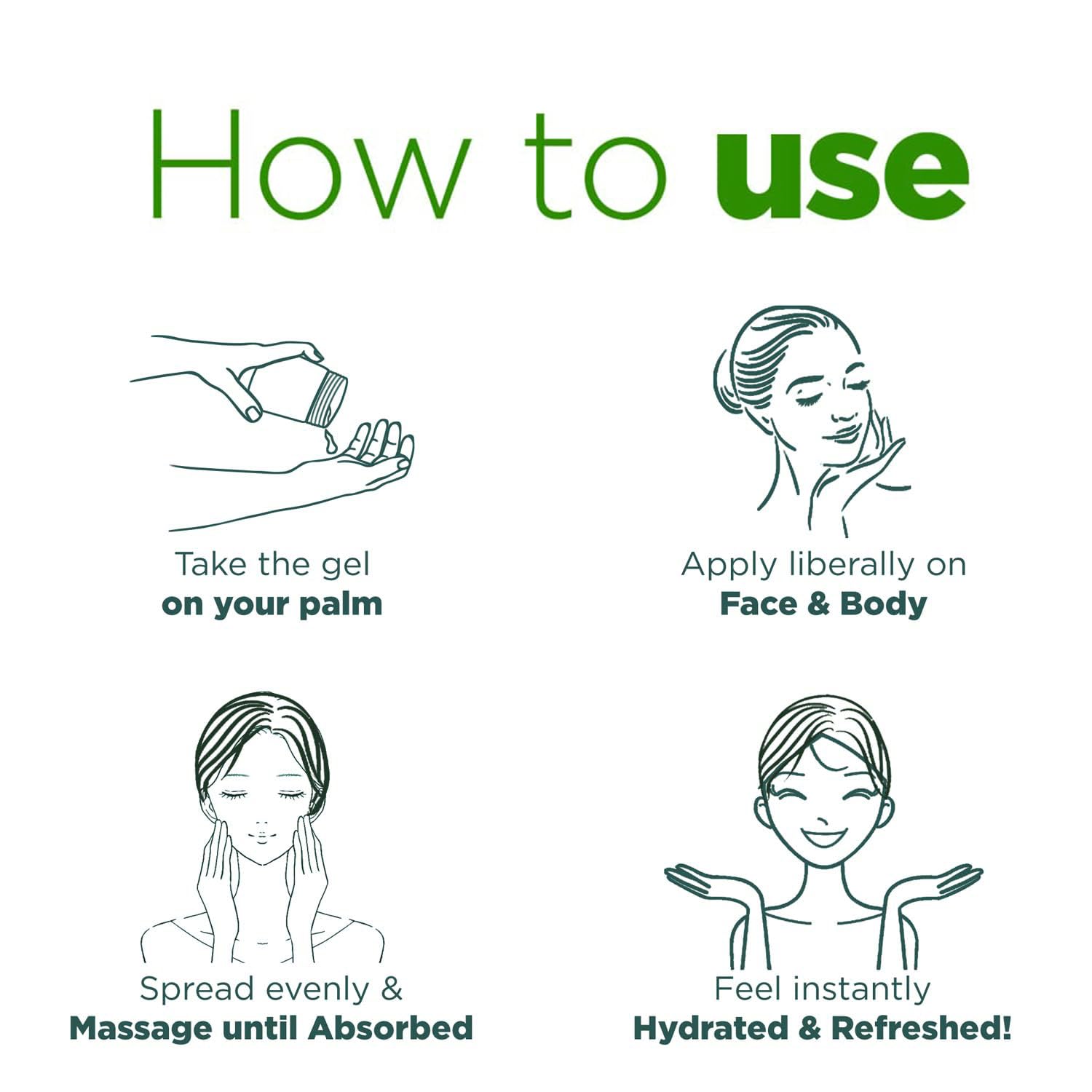 How to use

Take the gel
on your palm

Apply liberally on
Face & Body

Spread evenly &
Massage until Absorbed

Feel instantly
Hydrated & Refreshed!