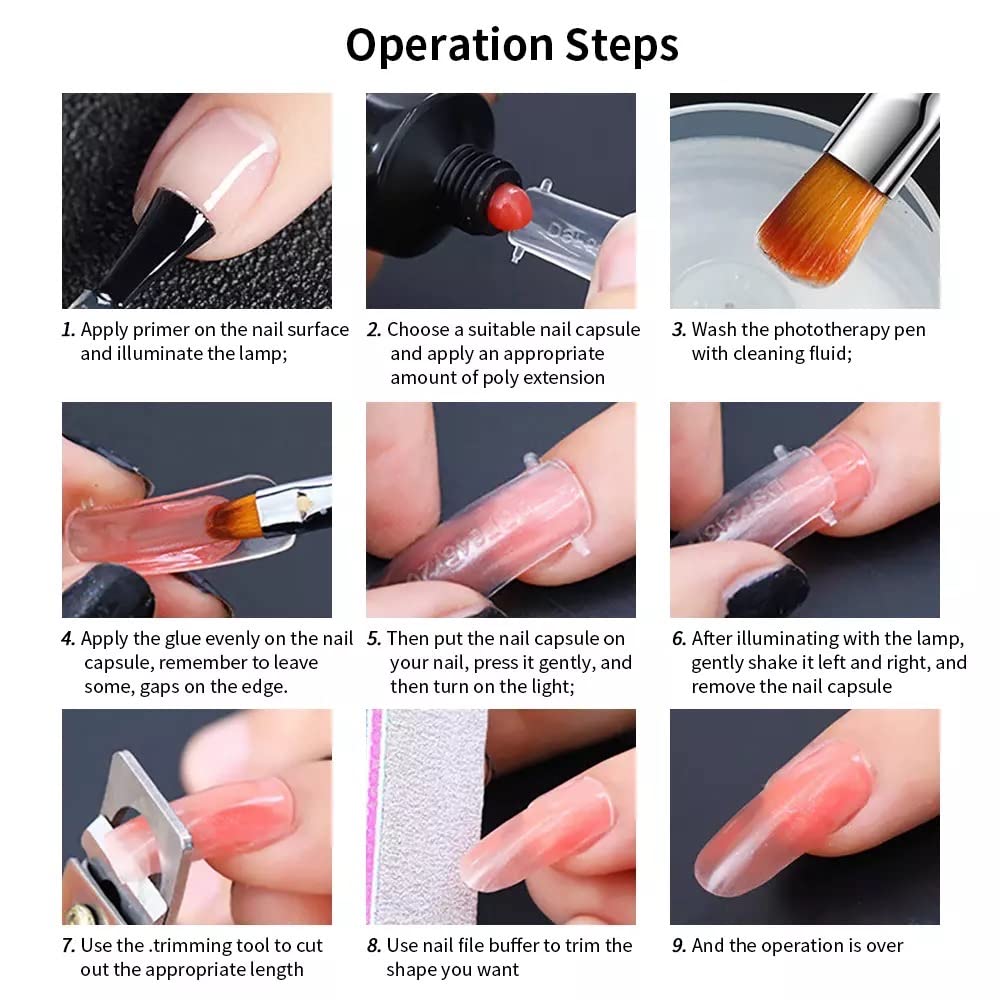 Operation Steps

1. Apply primer on the nail surface and illuminate the lamp;

2. Choose a suitable nail capsule and apply an appropriate amount of poly extension

3. Wash the phototherapy pen with cleaning fluid;

4. Apply the glue evenly on the nail capsule, remember to leave some, gaps on the edge.

5. Then put the nail capsule on your nail, press it gently, and then turn on the light;

6. After illuminating with the lamp, gently shake it left and right, and remove the nail capsule

7. Use the .trimming tool to cut out the appropriate length

8. Use nail file buffer to trim the shape you want

9. And the operation is over